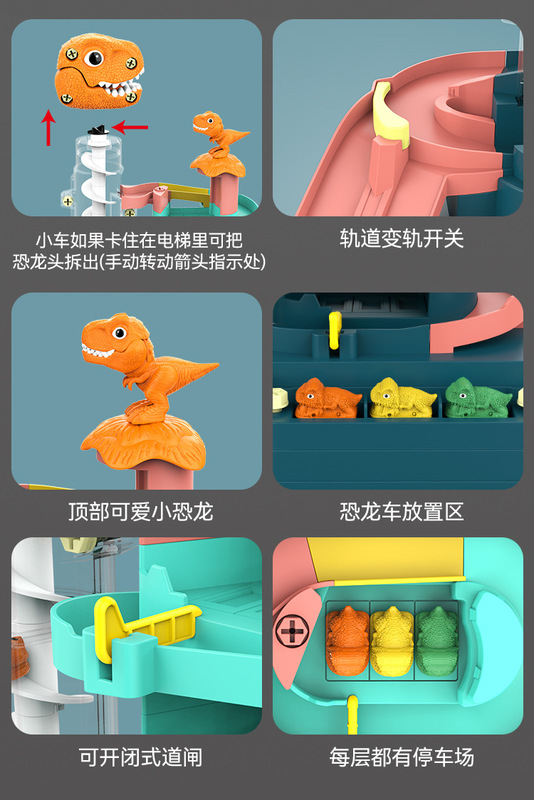 小车如果卡住在电梯里可把恐龙头拆出(手动转动箭头指示处)

轨道变轨开关

顶部可爱小恐龙

恐龙车放置区

可开闭式道闸

每层都有停车场