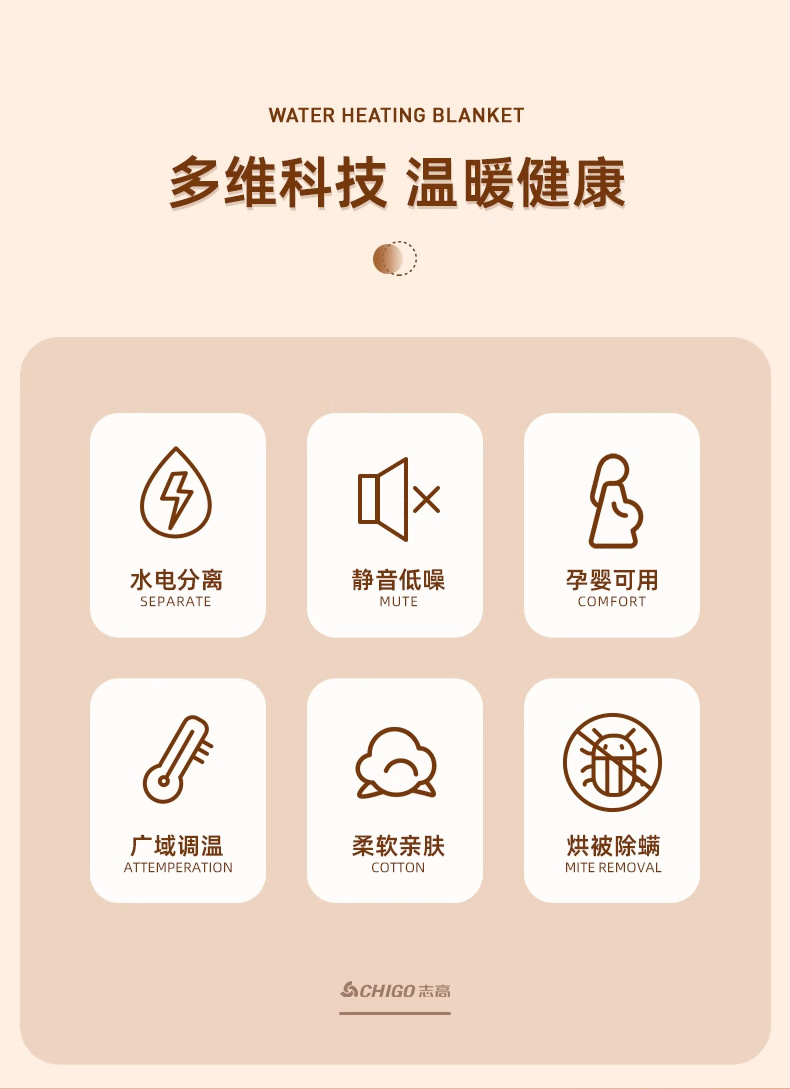 WATER HEATING BLANKET

多维科技 温暖健康

水电分离
SEPARATE

静音低噪
MUTE

孕婴可用
COMFORT

广域调温
ATTEMPERATION

柔软亲肤
COTTON

烘被除螨
MITE REMOVAL

CHIGO志高