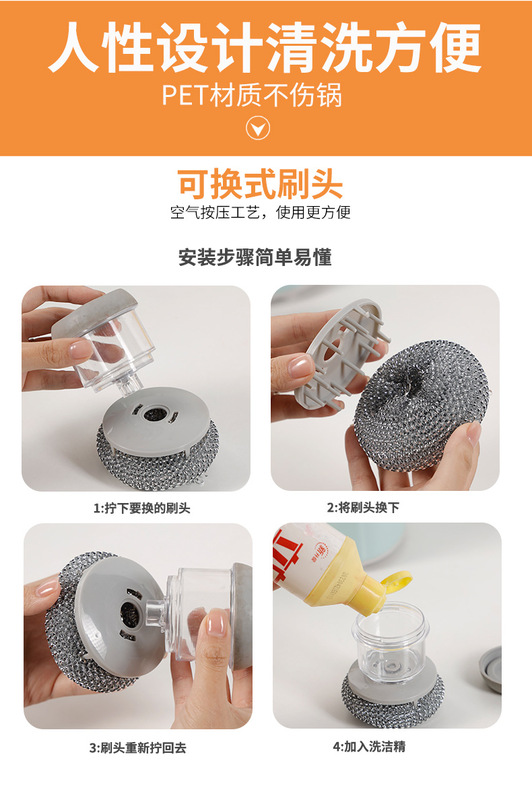 人性设计清洗方便

PET材质不伤锅

可换式刷头

空气按压工艺，使用更方便

安装步骤简单易懂

1:拧下要换的刷头

2:将刷头换下

3:刷头重新拧回去

4:加入洗洁精