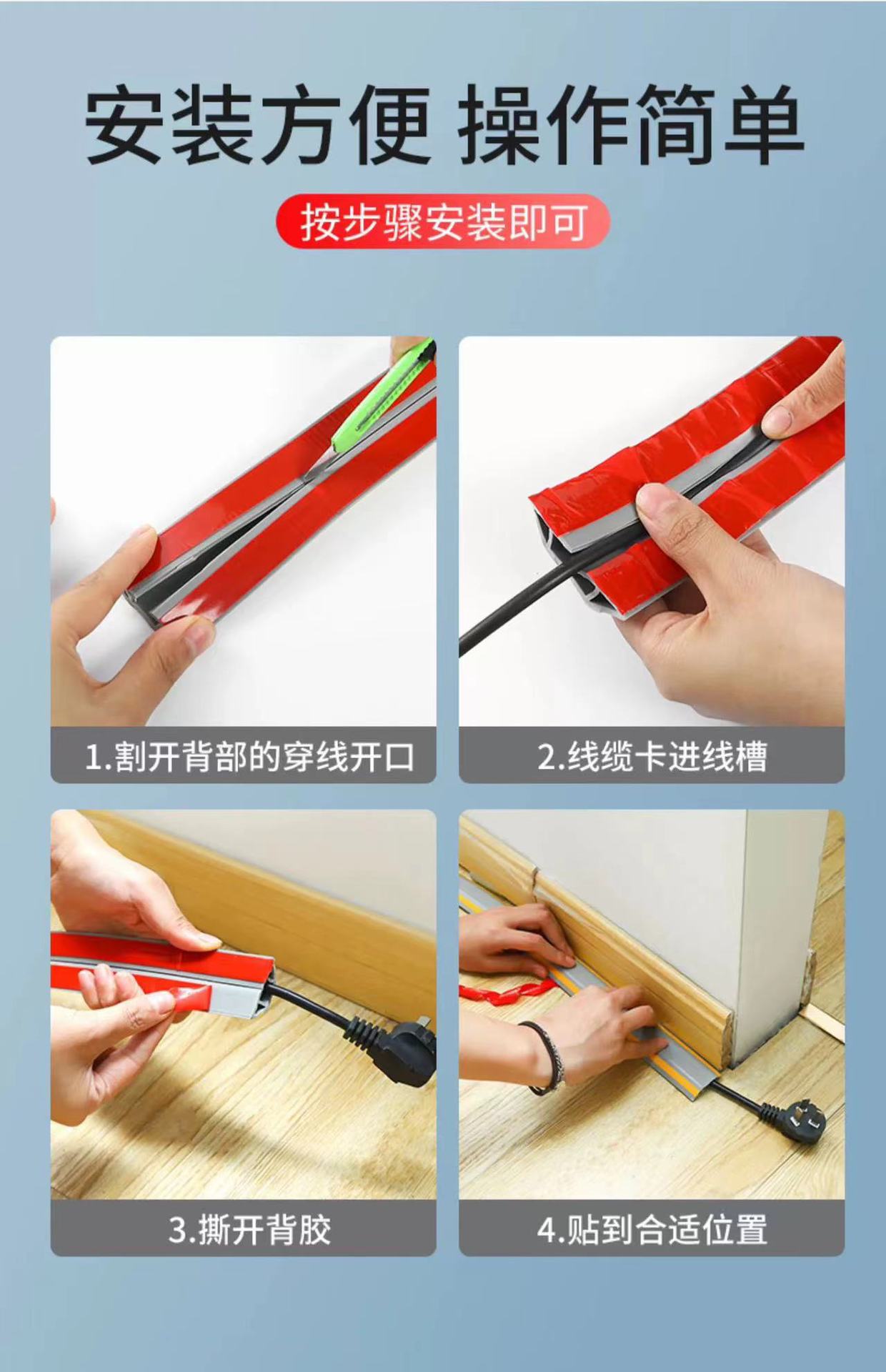 安装方便 操作简单

按步骤安装即可

1.割开背部的穿线开口

2.线缆卡进线槽

3.撕开背胶

4.贴到合适位置