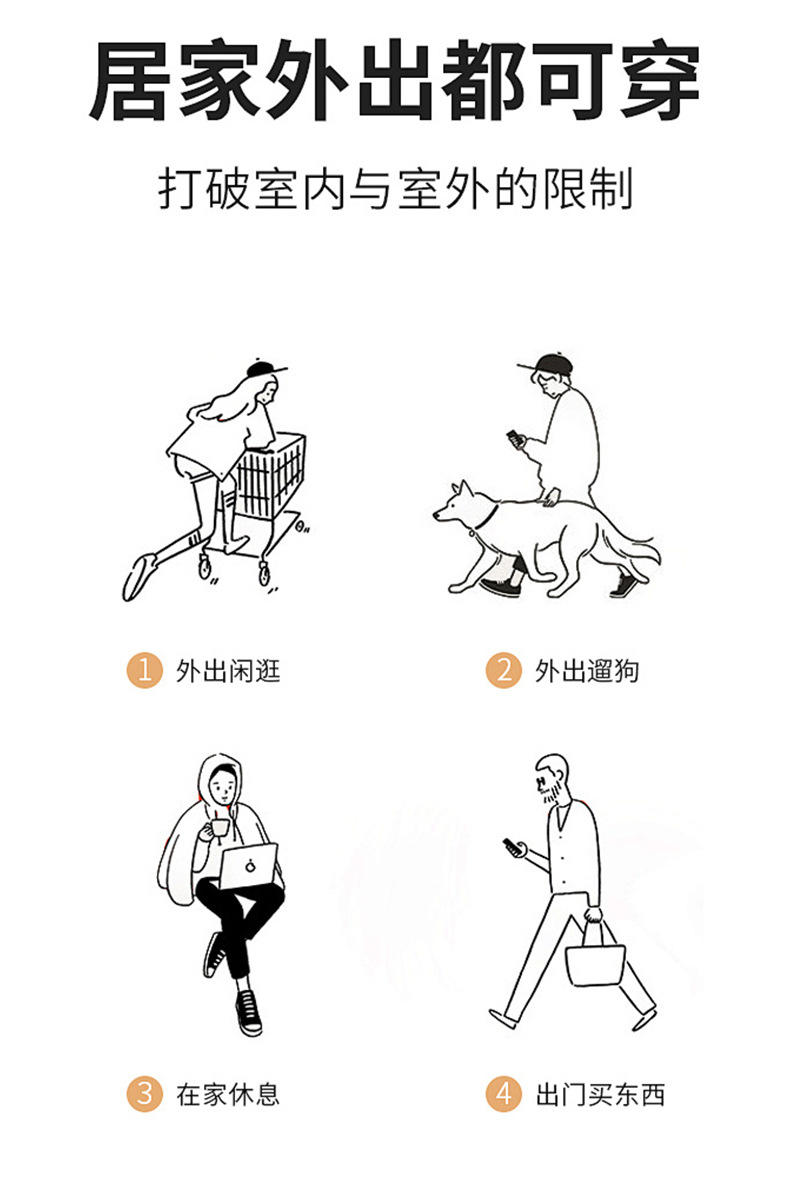 居家外出都可穿

打破室内与室外的限制

1 外出闲逛

2 外出遛狗

3 在家休息

4 出门买东西