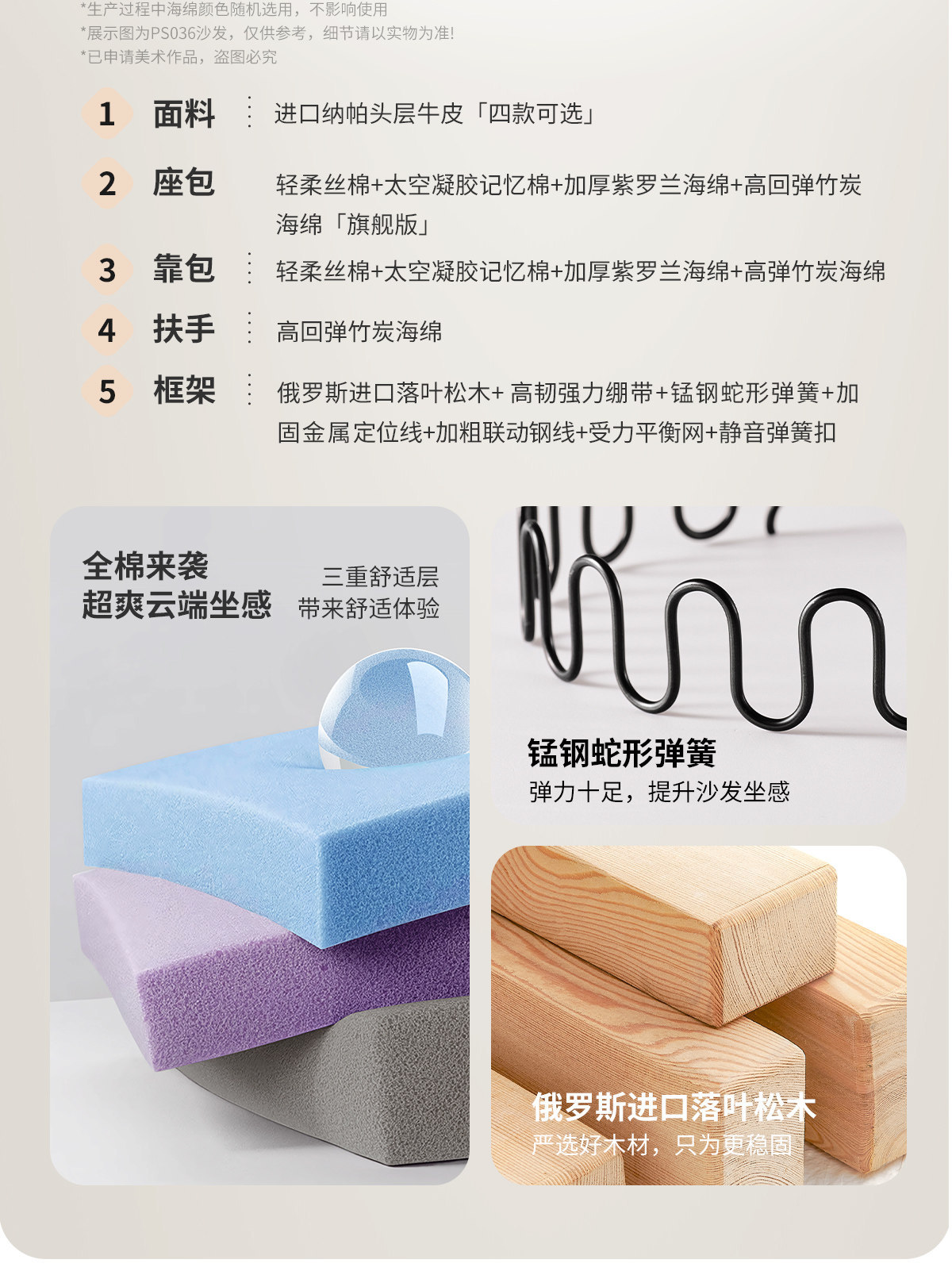 *生产过程中海绵颜色随机选用，不影响使用
*展示图为PS036沙发，仅供参考，细节请以实物为准!
*已申请美术作品，盗图必究

1 面料 进口纳帕头层牛皮「四款可选」

2 座包 轻柔丝棉+太空凝胶记忆棉+加厚紫罗兰海绵+高回弹竹炭海绵「旗舰版」

3 靠包 轻柔丝棉+太空凝胶记忆棉+加厚紫罗兰海绵+高弹竹炭海绵

4 扶手 高回弹竹炭海绵

5 框架 俄罗斯进口落叶松木+ 高韧强力绷带+锰钢蛇形弹簧+加固金属定位线+加粗联动钢线+受力平衡网+静音弹簧扣

全棉来袭
超爽云端坐感

三重舒适层
带来舒适体验

锰钢蛇形弹簧
弹力十足，提升沙发坐感

俄罗斯进口落叶松木
严选好木材，只为更稳固