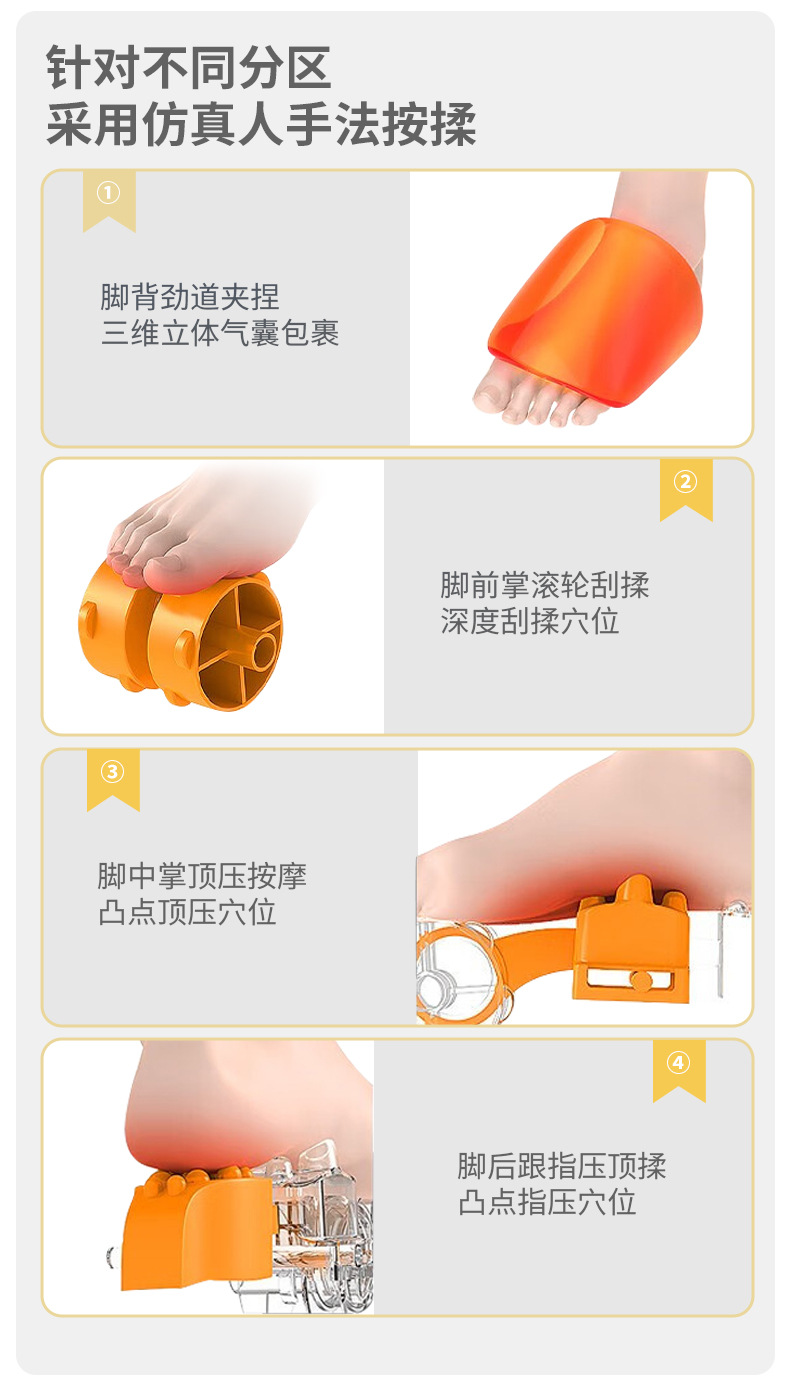 针对不同分区
采用仿真人手法按揉

①

脚背劲道夹捏
三维立体气囊包裹

②

脚前掌滚轮刮揉
深度刮揉穴位

③

脚中掌顶压按摩
凸点顶压穴位

④

脚后跟指压顶揉
凸点指压穴位