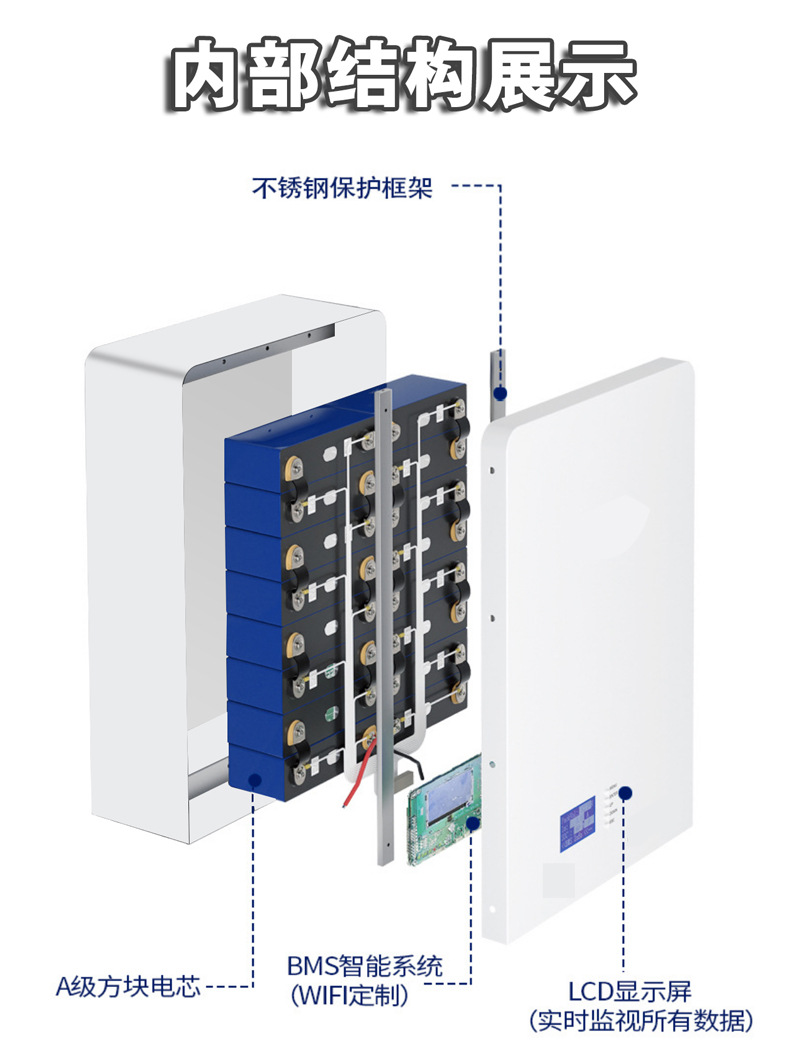 内部结构展示

不锈钢保护框架

A级方块电芯

BMS智能系统
(WIFI定制)

LCD显示屏
(实时监视所有数据)