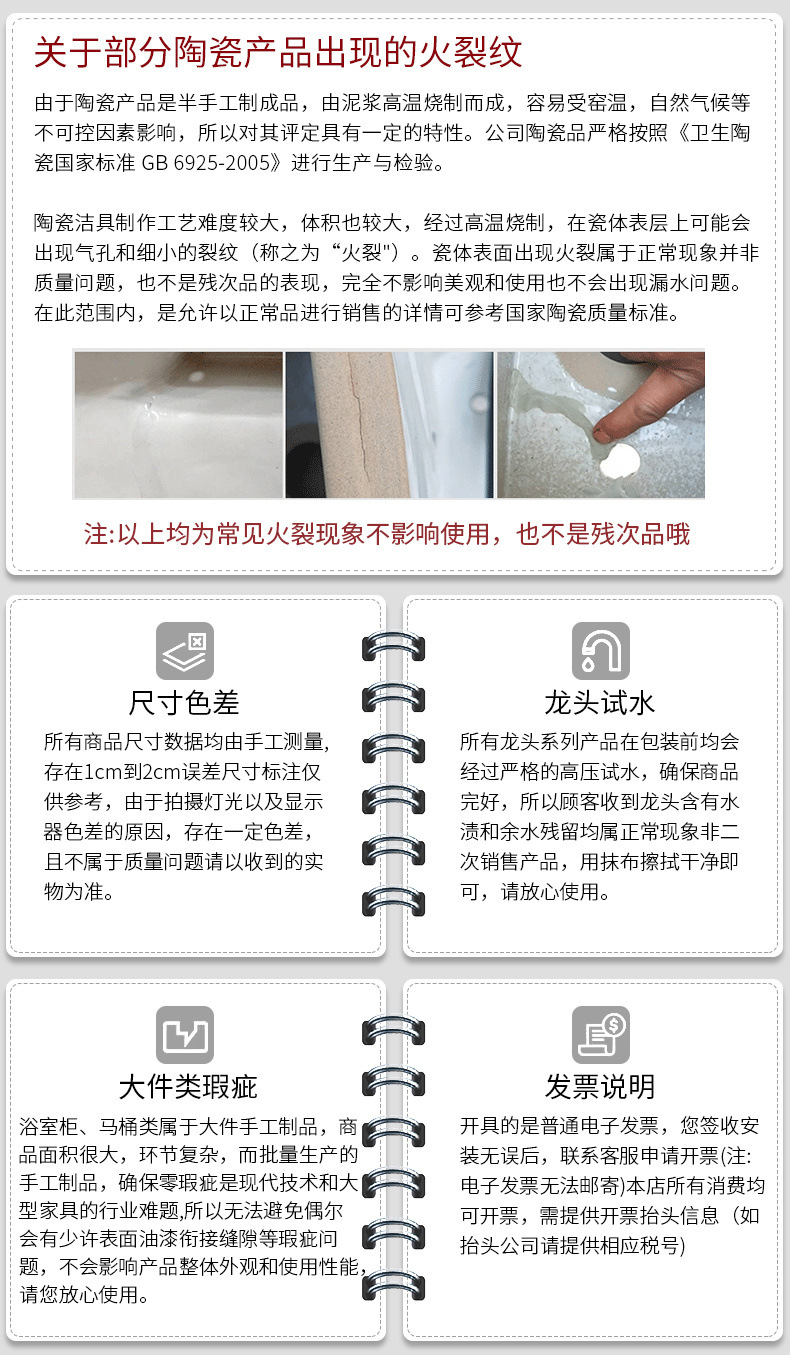 关于部分陶瓷产品出现的火裂纹

由于陶瓷产品是半手工制成品，由泥浆高温烧制而成，容易受窑温，自然气候等不可控因素影响，所以对其评定具有一定的特性。公司陶瓷品严格按照《卫生陶瓷国家标准 GB 6925-2005》进行生产与检验。

陶瓷洁具制作工艺难度较大，体积也较大，经过高温烧制，在瓷体表层上可能会出现气孔和细小的裂纹（称之为“火裂"）。瓷体表面出现火裂属于正常现象并非质量问题，也不是残次品的表现，完全不影响美观和使用也不会出现漏水问题。在此范围内，是允许以正常品进行销售的详情可参考国家陶瓷质量标准。

注:以上均为常见火裂现象不影响使用，也不是残次品哦

尺寸色差

所有商品尺寸数据均由手工测量,存在1cm到2cm误差尺寸标注仅供参考，由于拍摄灯光以及显示器色差的原因，存在一定色差，且不属于质量问题请以收到的实物为准。

龙头试水

所有龙头系列产品在包装前均会经过严格的高压试水，确保商品完好，所以顾客收到龙头含有水渍和余水残留均属正常现象非二次销售产品，用抹布擦拭干净即可，请放心使用。

大件类瑕疵

浴室柜、马桶类属于大件手工制品，商品面积很大，环节复杂，而批量生产的手工制品，确保零瑕疵是现代技术和大型家具的行业难题,所以无法避免偶尔会有少许表面油漆衔接缝隙等瑕疵问题，不会影响产品整体外观和使用性能，请您放心使用。

发票说明

开具的是普通电子发票，您签收安装无误后，联系客服申请开票(注:电子发票无法邮寄)本店所有消费均可开票，需提供开票抬头信息（如抬头公司请提供相应税号)