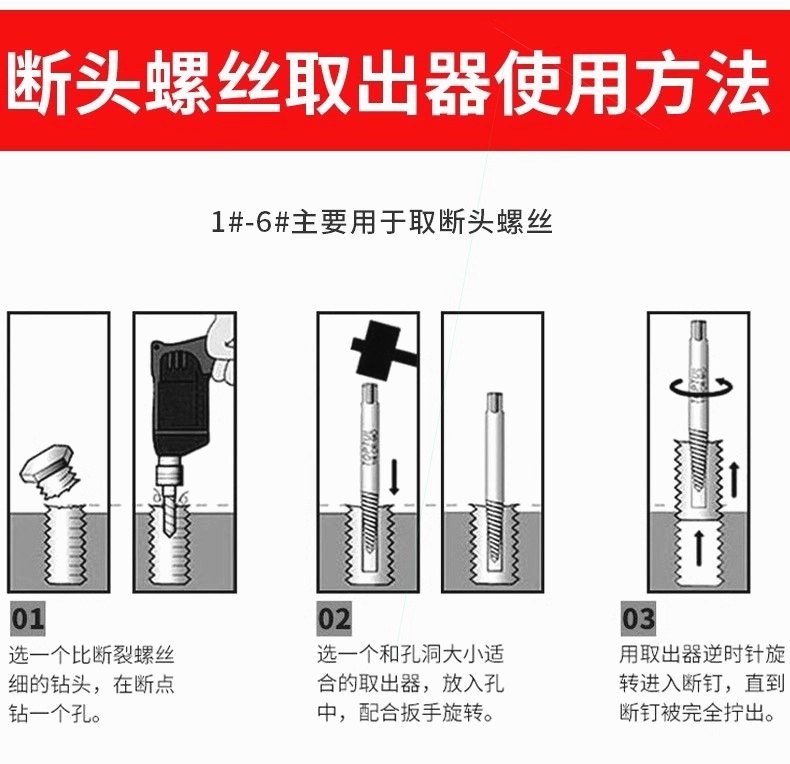 断头螺丝取出器使用方法

1#-6#主要用于取断头螺丝

01
选一个比断裂螺丝细的钻头，在断点钻一个孔。

02
选一个和孔洞大小适合的取出器，放入孔中，配合扳手旋转。

03
用取出器逆时针旋转进入断钉，直到断钉被完全拧出。