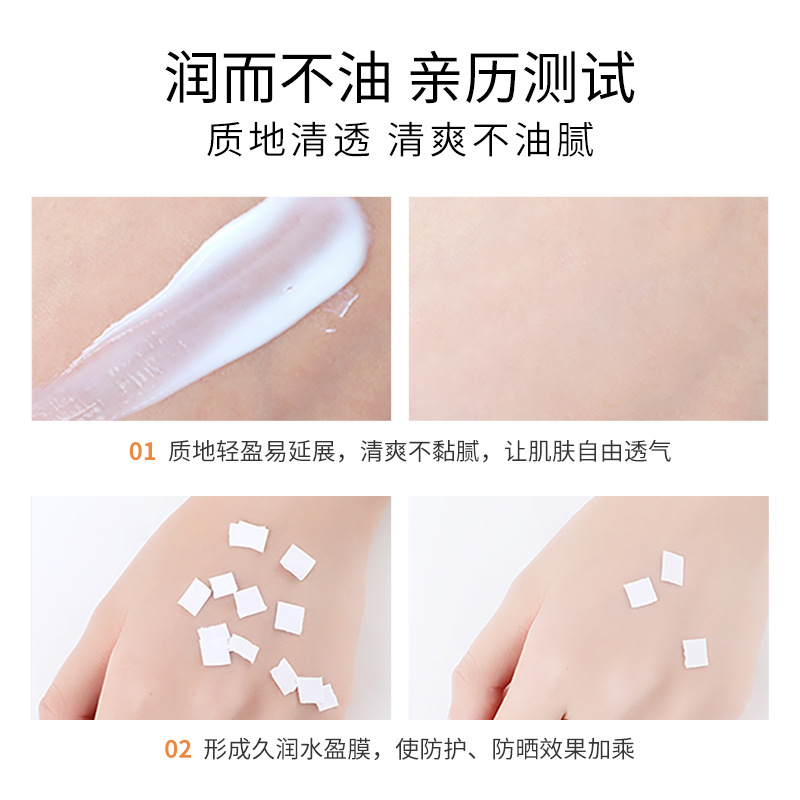 润而不油 亲历测试
质地清透 清爽不油腻

01 质地轻盈易延展，清爽不黏腻，让肌肤自由透气

02 形成久润水盈膜，使防护、防晒效果加乘