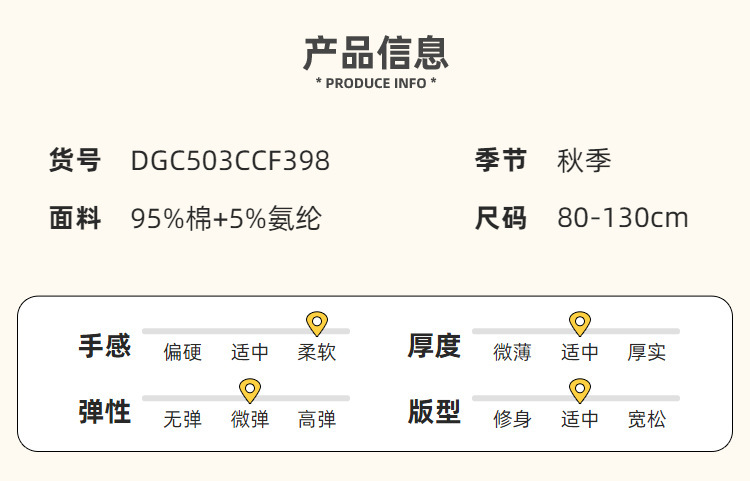 产品信息
* PRODUCE INFO *

货号 DGC503CCF398

面料 95%棉+5%氨纶

季节 秋季

尺码 80-130cm

手感
偏硬 适中 柔软

弹性
无弹 微弹 高弹

厚度
微薄 适中 厚实

版型
修身 适中 宽松