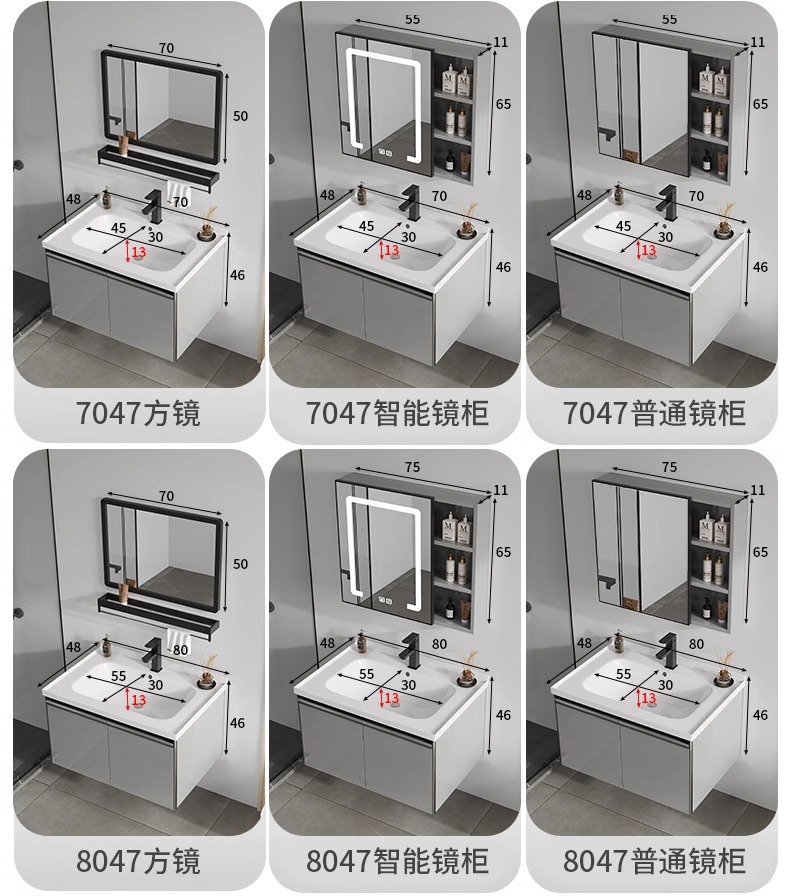 70
50
48
70
45
30
13
46
7047方镜

55
11
65
48
70
45
30
13
46
7047智能镜柜

55
11
65
48
70
45
30
13
46
7047普通镜柜

70
50
48
80
55
30
13
46
8047方镜

75
11
65
48
80
55
30
13
46
8047智能镜柜

75
11
65
48
80
55
30
13
46
8047普通镜柜