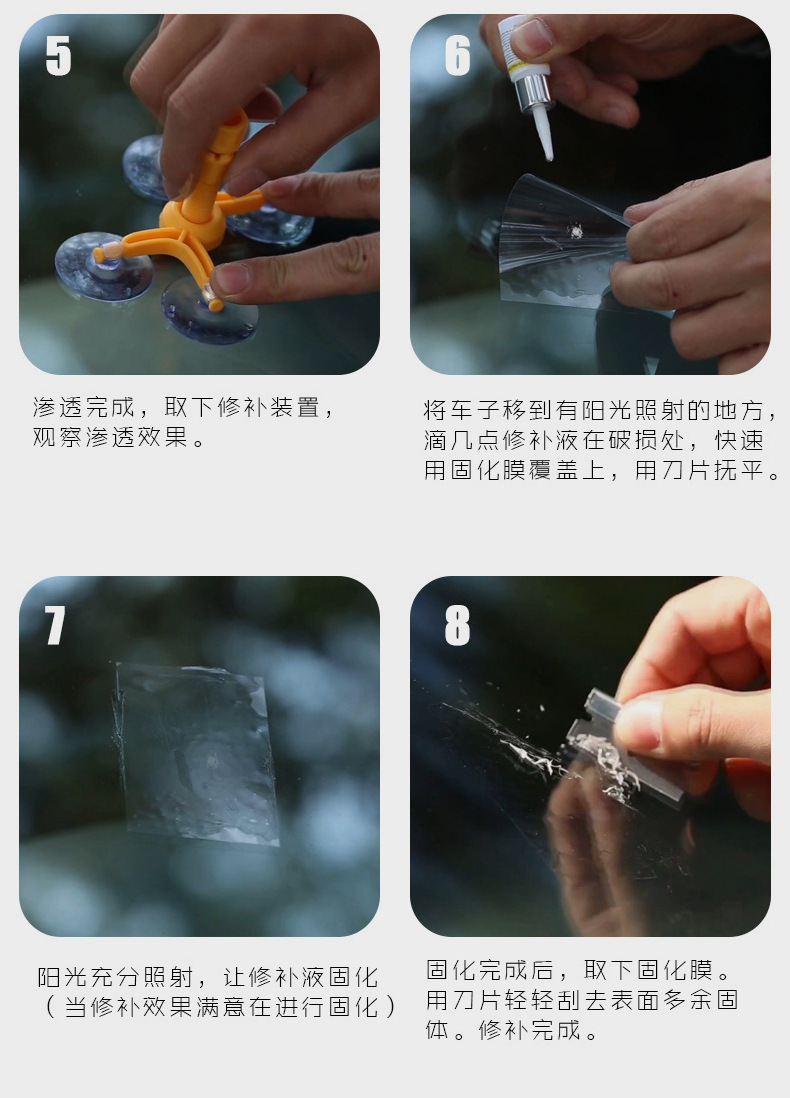 5

渗透完成，取下修补装置，观察渗透效果。

6

将车子移到有阳光照射的地方，滴几点修补液在破损处，快速用固化膜覆盖上，用刀片抚平。

7

阳光充分照射，让修补液固化（当修补效果满意在进行固化）

8

固化完成后，取下固化膜。用刀片轻轻刮去表面多余固体。修补完成。