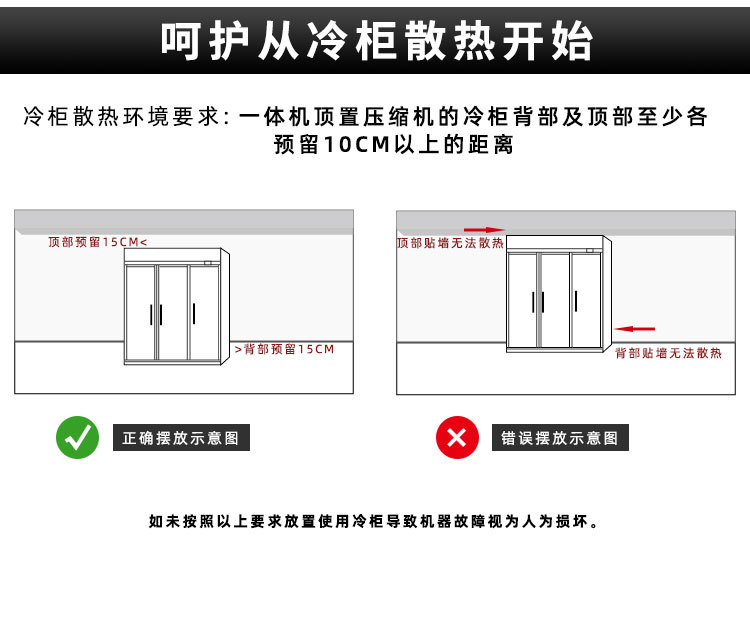 呵护从冷柜散热开始

冷柜散热环境要求：一体机顶置压缩机的冷柜背部及顶部至少各预留10CM以上的距离

顶部预留15CM<

>背部预留15CM

正确摆放示意图

顶部贴墙无法散热

背部贴墙无法散热

错误摆放示意图

如未按照以上要求放置使用冷柜导致机器故障视为人为损坏。