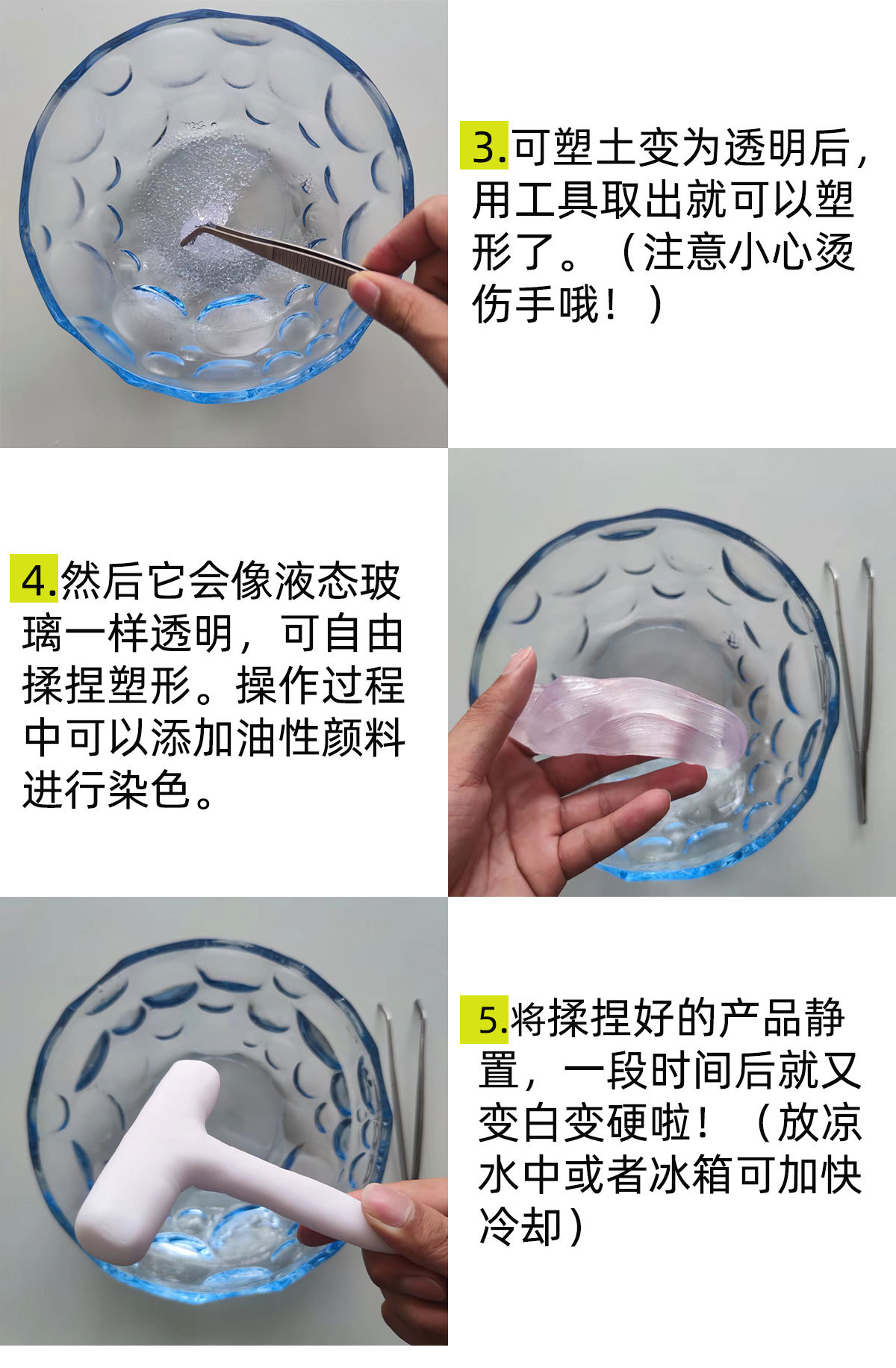 3.可塑土变为透明后，用工具取出就可以塑形了。（注意小心烫伤手哦！）

4.然后它会像液态玻璃一样透明，可自由揉捏塑形。操作过程中可以添加油性颜料进行染色。

5.将揉捏好的产品静置，一段时间后就又变白变硬啦！（放凉水中或者冰箱可加快冷却）