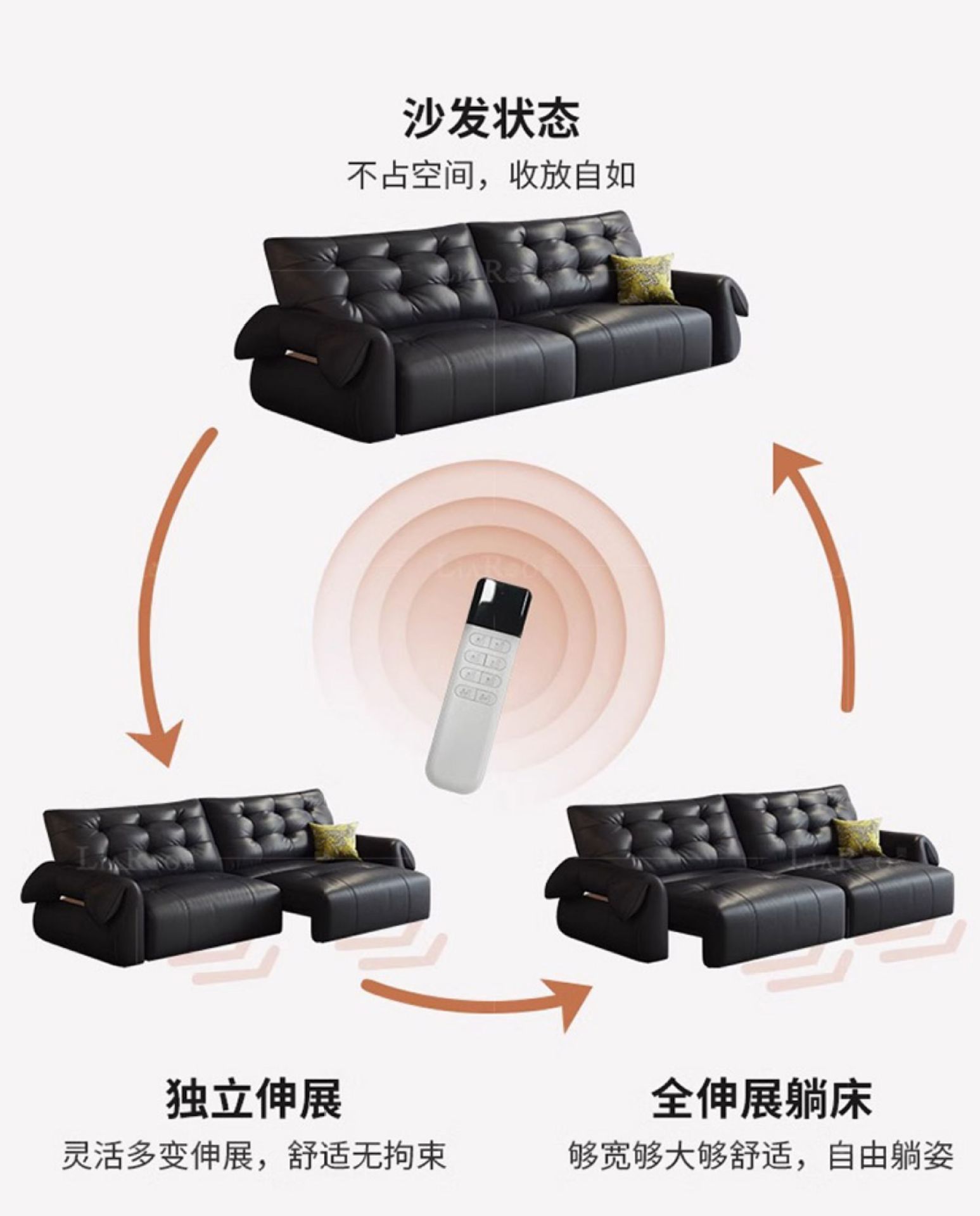 沙发状态
不占空间，收放自如

独立伸展
灵活多变伸展，舒适无拘束

全伸展躺床
够宽够大够舒适，自由躺姿