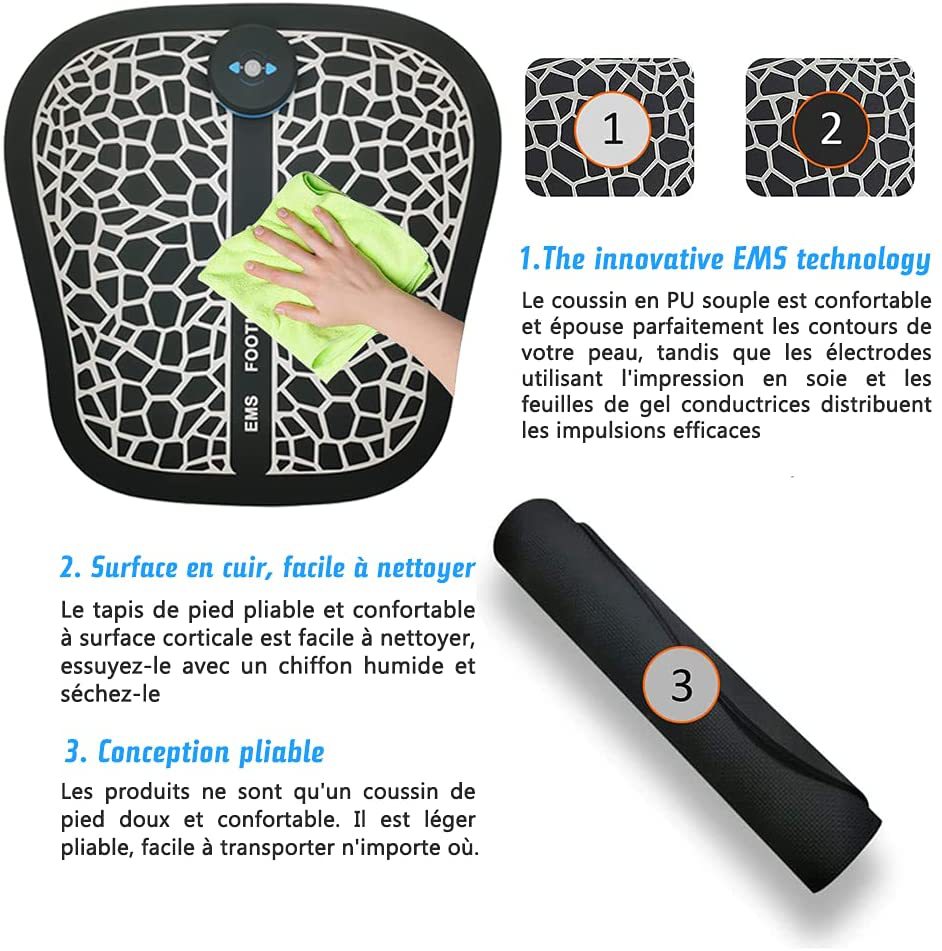 EMS FOOT

1

2

1.The innovative EMS technology

Le coussin en PU souple est confortable et épouse parfaitement les contours de votre peau, tandis que les électrodes utilisant l'impression en soie et les feuilles de gel conductrices distribuent les impulsions efficaces

2. Surface en cuir, facile à nettoyer

Le tapis de pied pliable et confortable à surface corticale est facile à nettoyer, essuyez-le avec un chiffon humide et séchez-le

3

3. Conception pliable

Les produits ne sont qu'un coussin de pied doux et confortable. Il est léger pliable, facile à transporter n'importe où.