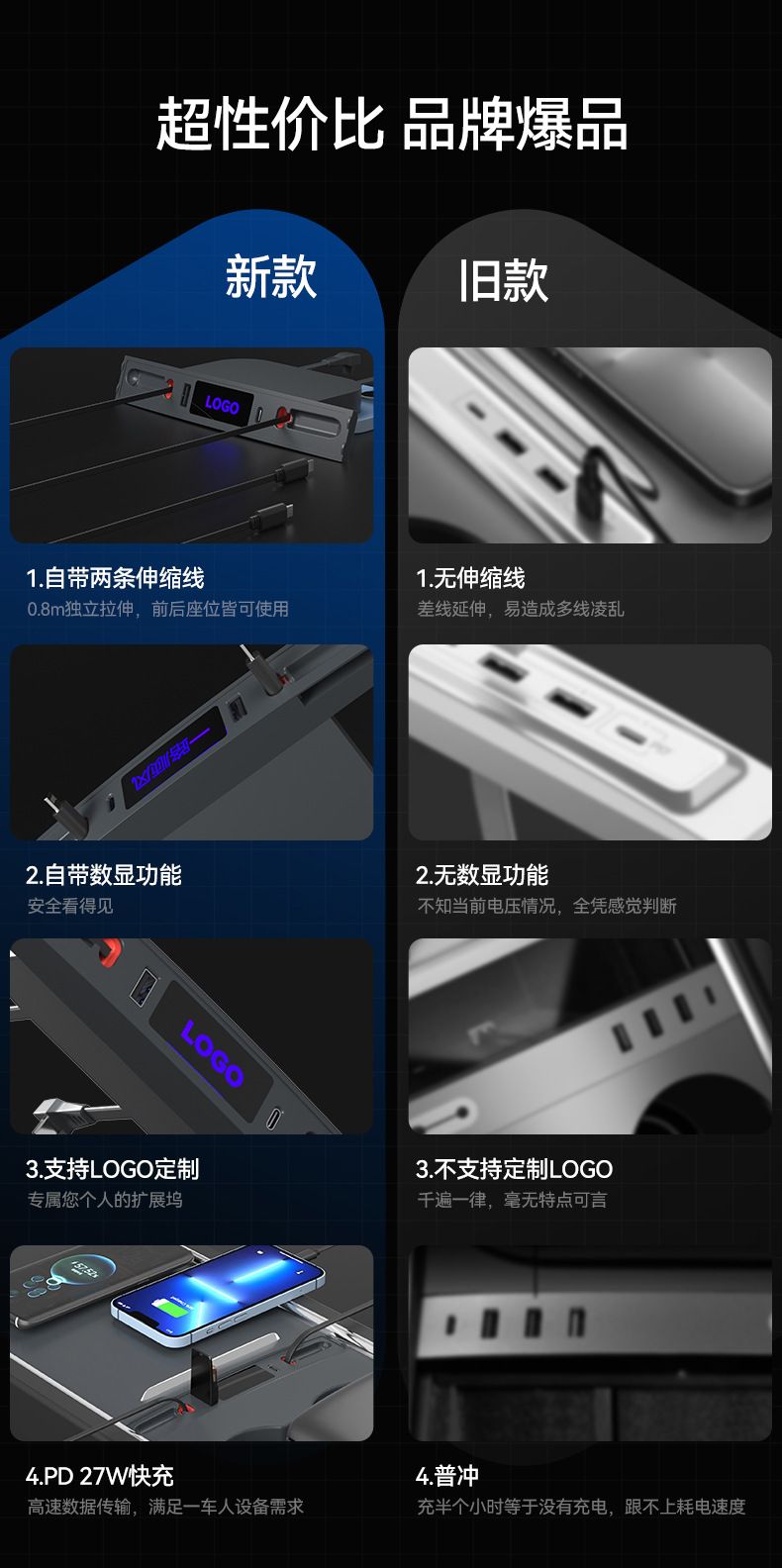 超性价比 品牌爆品

新款

LOGO

1.自带两条伸缩线
0.8m独立拉伸，前后座位皆可使用

2.自带数显功能
安全看得见

LOGO

3.支持LOGO定制
专属您个人的扩展坞

4.PD 27W快充
高速数据传输，满足一车人设备需求

旧款

1.无伸缩线
差线延伸，易造成多线凌乱

2.无数显功能
不知当前电压情况，全凭感觉判断

3.不支持定制LOGO
千遍一律，毫无特点可言

4.普冲
充半个小时等于没有充电，跟不上耗电速度