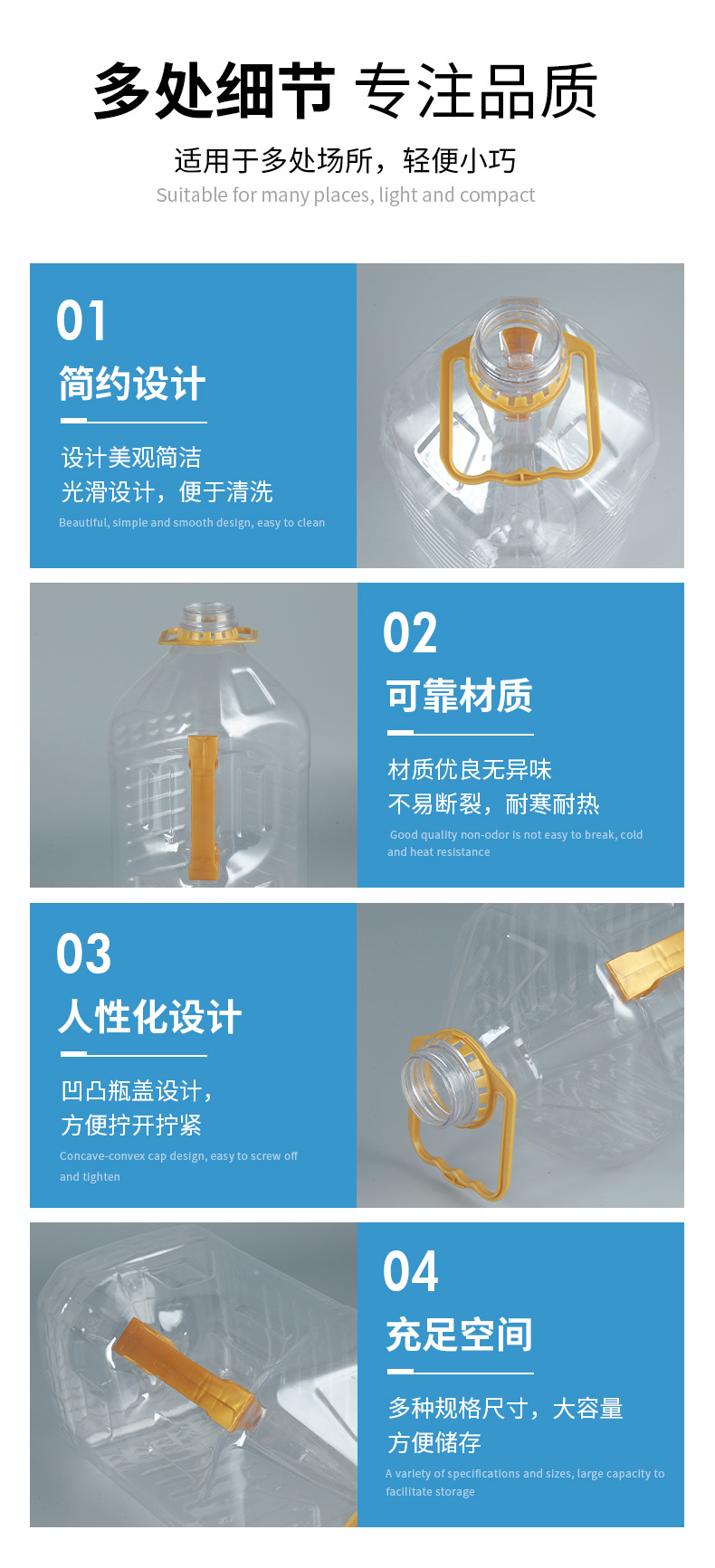 多处细节 专注品质

适用于多处场所，轻便小巧

Suitable for many places, light and compact

01

简约设计

设计美观简洁
光滑设计，便于清洗

Beautiful, simple and smooth design, easy to clean

02

可靠材质

材质优良无异味
不易断裂，耐寒耐热

Good quality non-odor is not easy to break, cold and heat resistance

03

人性化设计

凹凸瓶盖设计，
方便拧开拧紧

Concave-convex cap design, easy to screw off and tighten

04

充足空间

多种规格尺寸，大容量
方便储存

A variety of specifications and sizes, large capacity to facilitate storage