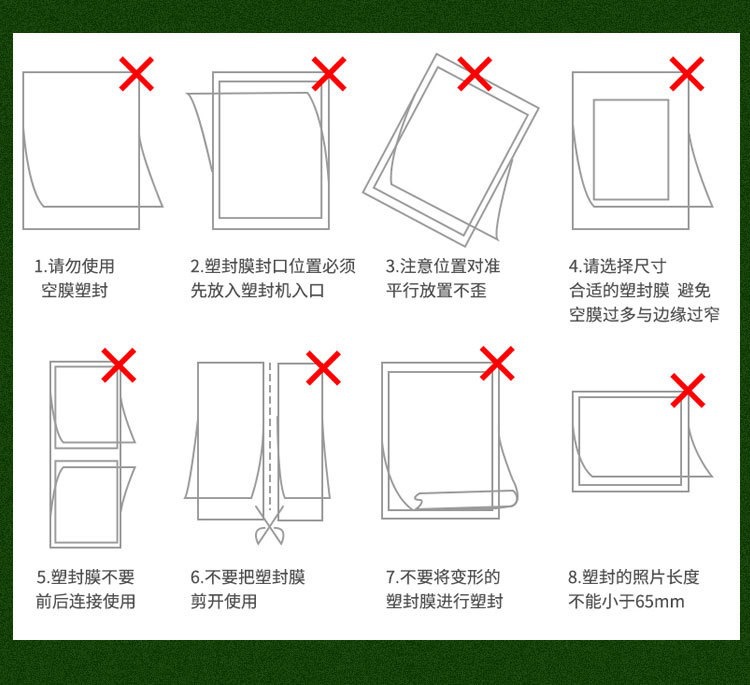 1.请勿使用
空膜塑封

2.塑封膜封口位置必须
先放入塑封机入口

3.注意位置对准
平行放置不歪

4.请选择尺寸
合适的塑封膜 避免
空膜过多与边缘过窄

5.塑封膜不要
前后连接使用

6.不要把塑封膜
剪开使用

7.不要将变形的
塑封膜进行塑封

8.塑封的照片长度
不能小于65mm