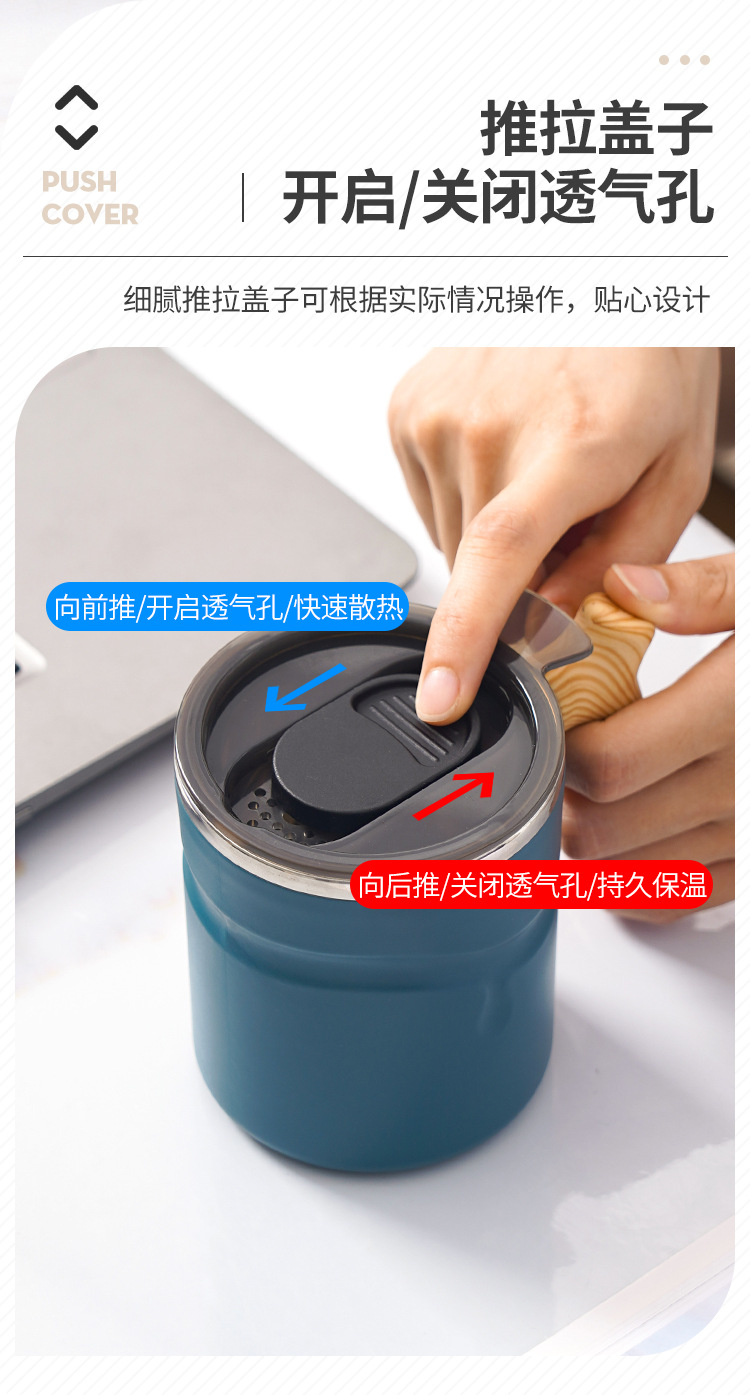 PUSH COVER

推拉盖子
开启/关闭透气孔

细腻推拉盖子可根据实际情况操作，贴心设计

向前推/开启透气孔/快速散热

向后推/关闭透气孔/持久保温