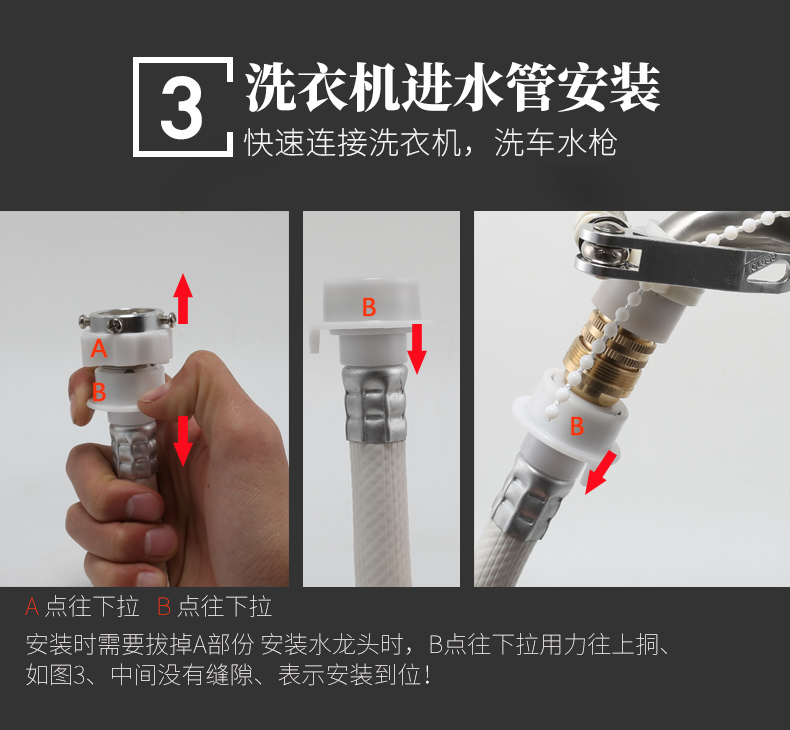 3 洗衣机进水管安装

快速连接洗衣机，洗车水枪

A

B

B

B

A 点往下拉　B 点往下拉

安装时需要拔掉A部份 安装水龙头时，B点往下拉用力往上捅、如图3、中间没有缝隙、表示安装到位！