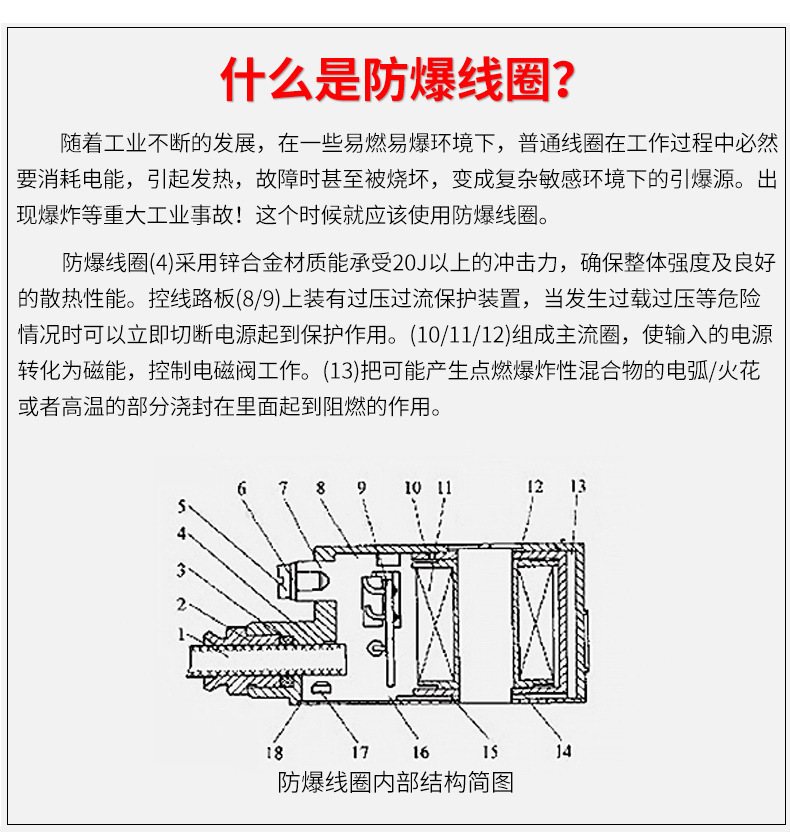 什么是防爆线圈?

随着工业不断的发展，在一些易燃易爆环境下，普通线圈在工作过程中必然要消耗电能，引起发热，故障时甚至被烧坏，变成复杂敏感环境下的引爆源。出现爆炸等重大工业事故！这个时候就应该使用防爆线圈。

防爆线圈(4)采用锌合金材质能承受20J以上的冲击力，确保整体强度及良好的散热性能。控线路板(8/9)上装有过压过流保护装置，当发生过载过压等危险情况时可以立即切断电源起到保护作用。(10/11/12)组成主流圈，使输入的电源转化为磁能，控制电磁阀工作。(13)把可能产生点燃爆炸性混合物的电弧/火花或者高温的部分浇封在里面起到阻燃的作用。

6 7 8 9 10 11 12 13
5
4
3
2
1
18 17 16 15 14

防爆线圈内部结构简图