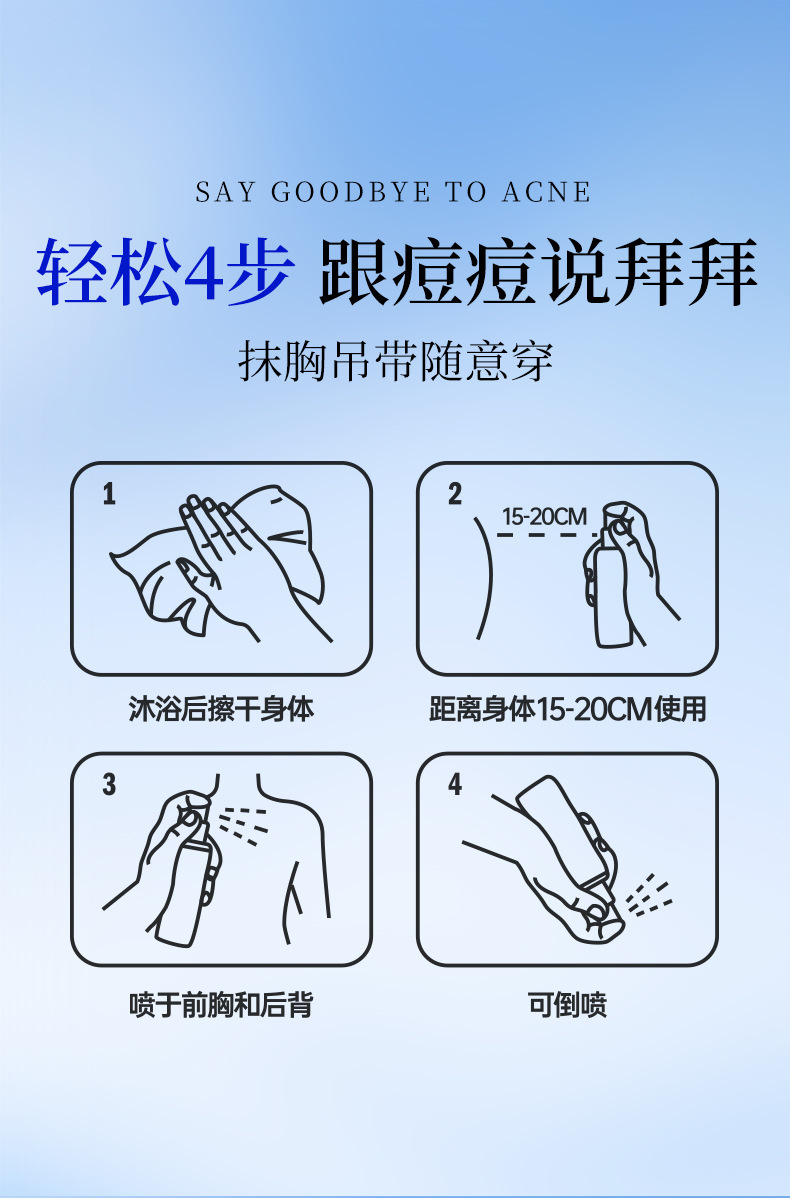 SAY GOODBYE TO ACNE

轻松4步 跟痘痘说拜拜

抹胸吊带随意穿

1

沐浴后擦干身体

2

15-20CM

距离身体15-20CM使用

3

喷于前胸和后背

4

可倒喷