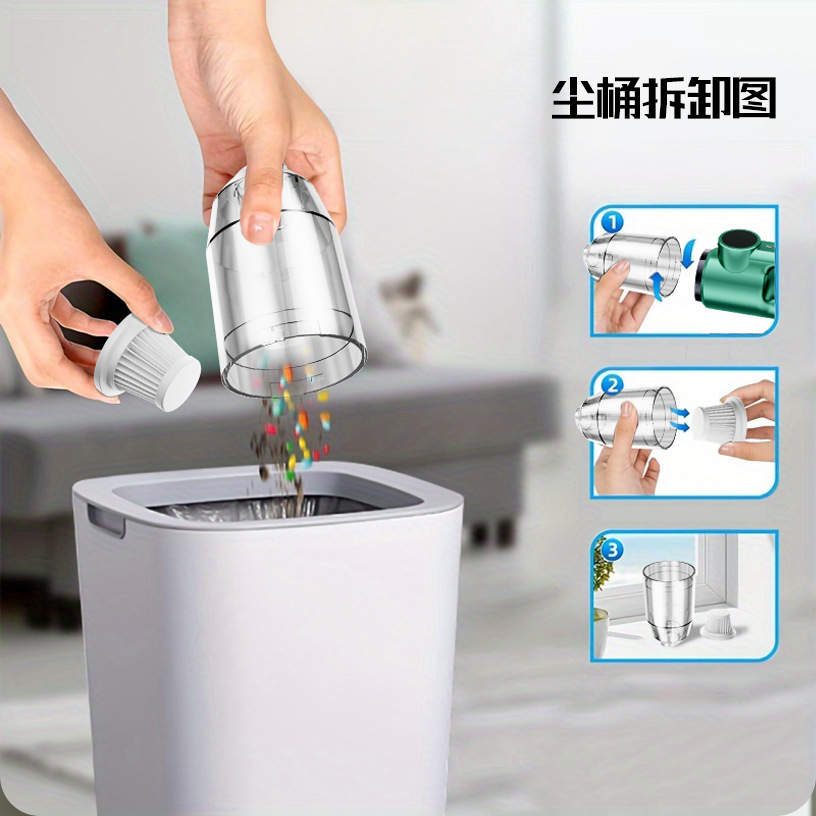 尘桶拆卸图

1

2

3