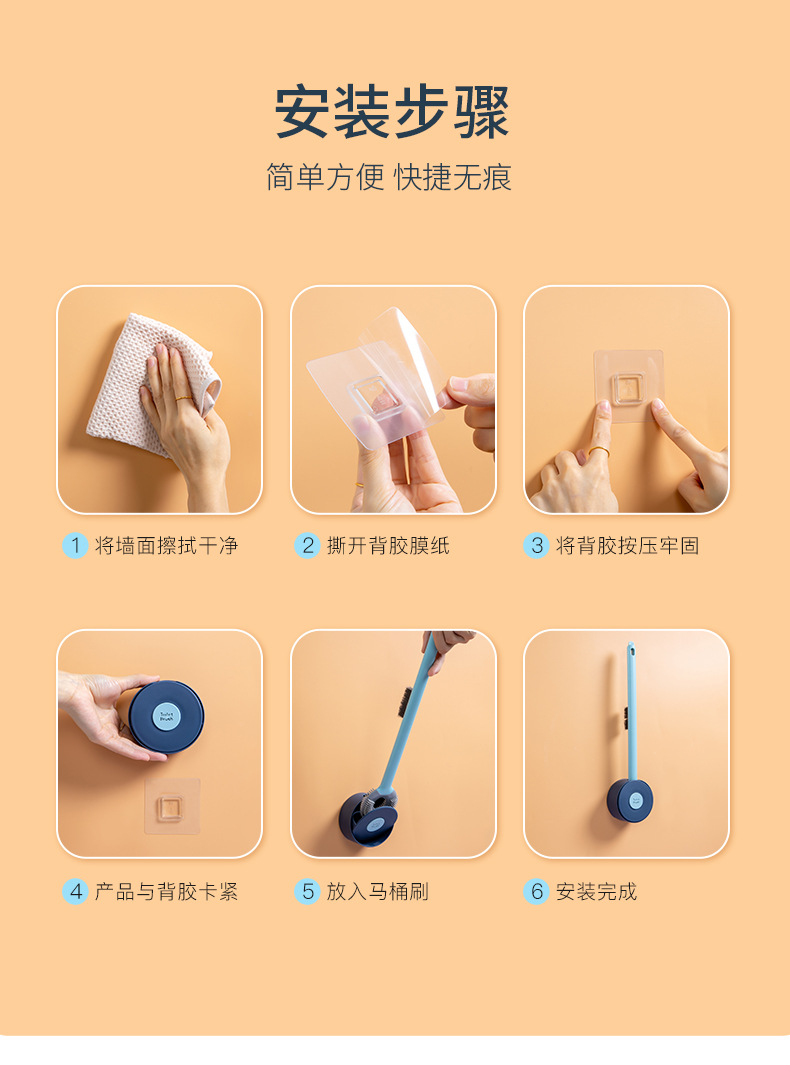 安装步骤

简单方便 快捷无痕

1 将墙面擦拭干净

2 撕开背胶膜纸

3 将背胶按压牢固

Toilet Brush

4 产品与背胶卡紧

5 放入马桶刷

6 安装完成