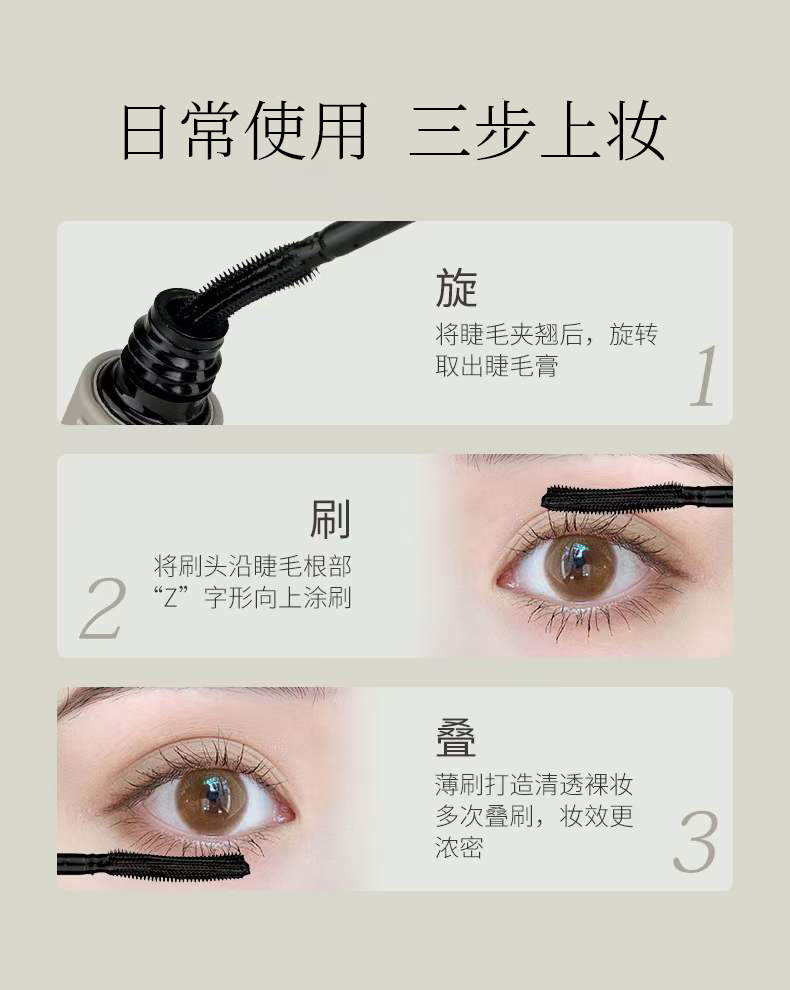 日常使用 三步上妆

旋
将睫毛夹翘后，旋转取出睫毛膏
1

刷
将刷头沿睫毛根部“Z”字形向上涂刷
2

叠
薄刷打造清透裸妆
多次叠刷，妆效更浓密
3