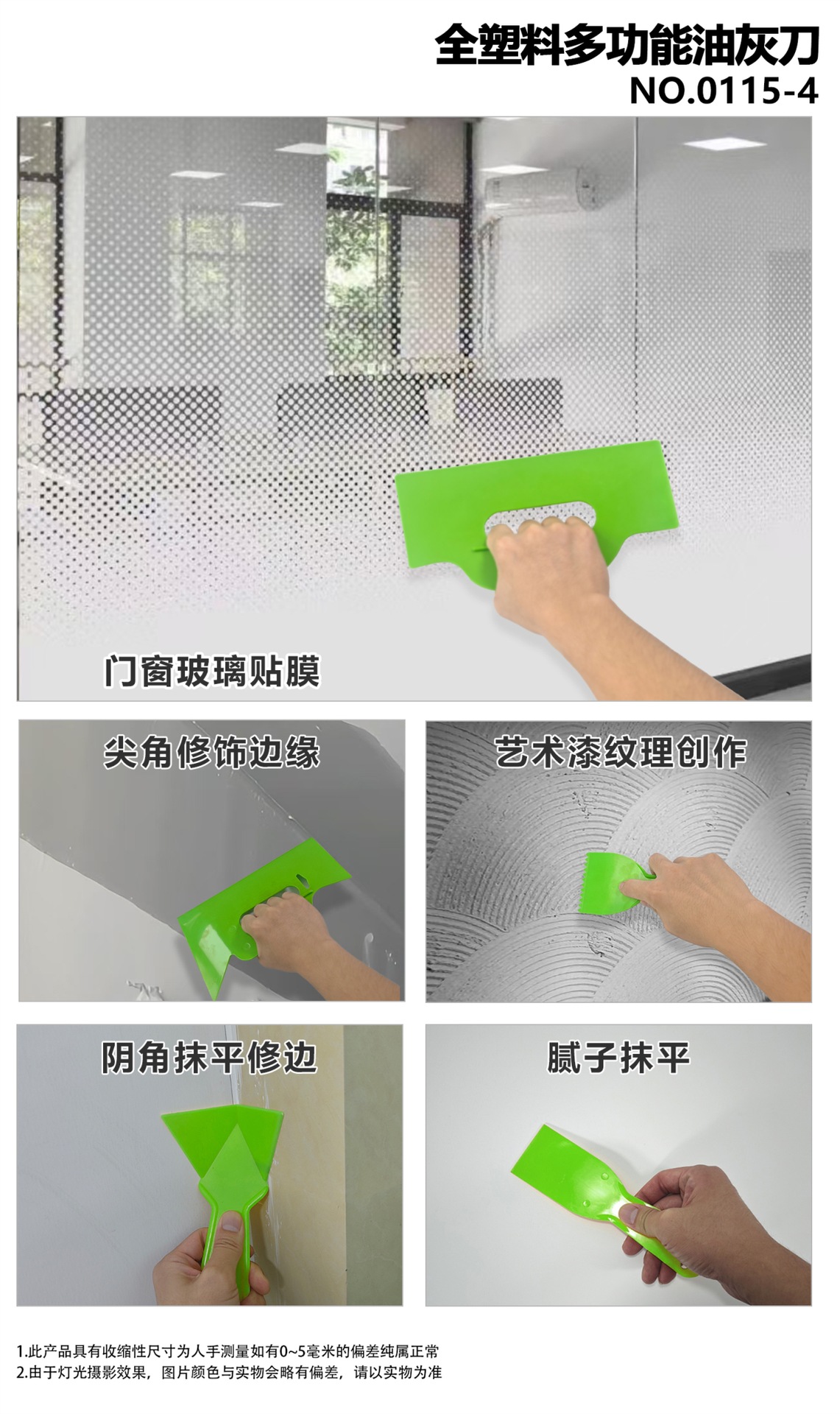 全塑料多功能油灰刀
NO.0115-4

门窗玻璃贴膜

尖角修饰边缘

艺术漆纹理创作

阴角抹平修边

腻子抹平

1.此产品具有收缩性尺寸为人手测量如有0~5毫米的偏差纯属正常
2.由于灯光摄影效果，图片颜色与实物会略有偏差，请以实物为准