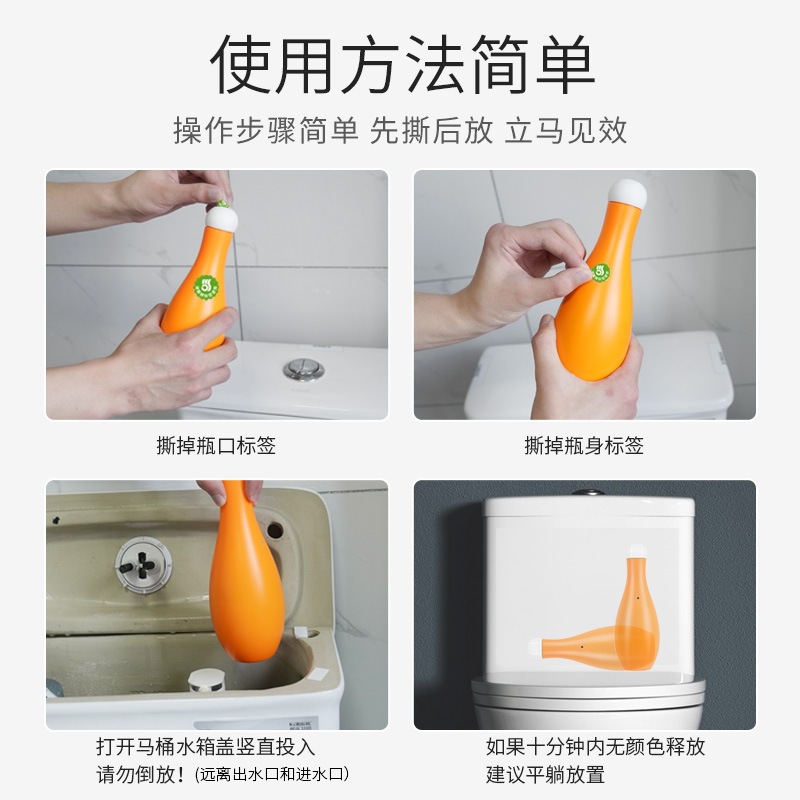 使用方法简单

操作步骤简单 先撕后放 立马见效

撕掉瓶口标签

撕掉瓶身标签

打开马桶水箱盖竖直投入
请勿倒放！(远离出水口和进水口)

如果十分钟内无颜色释放
建议平躺放置