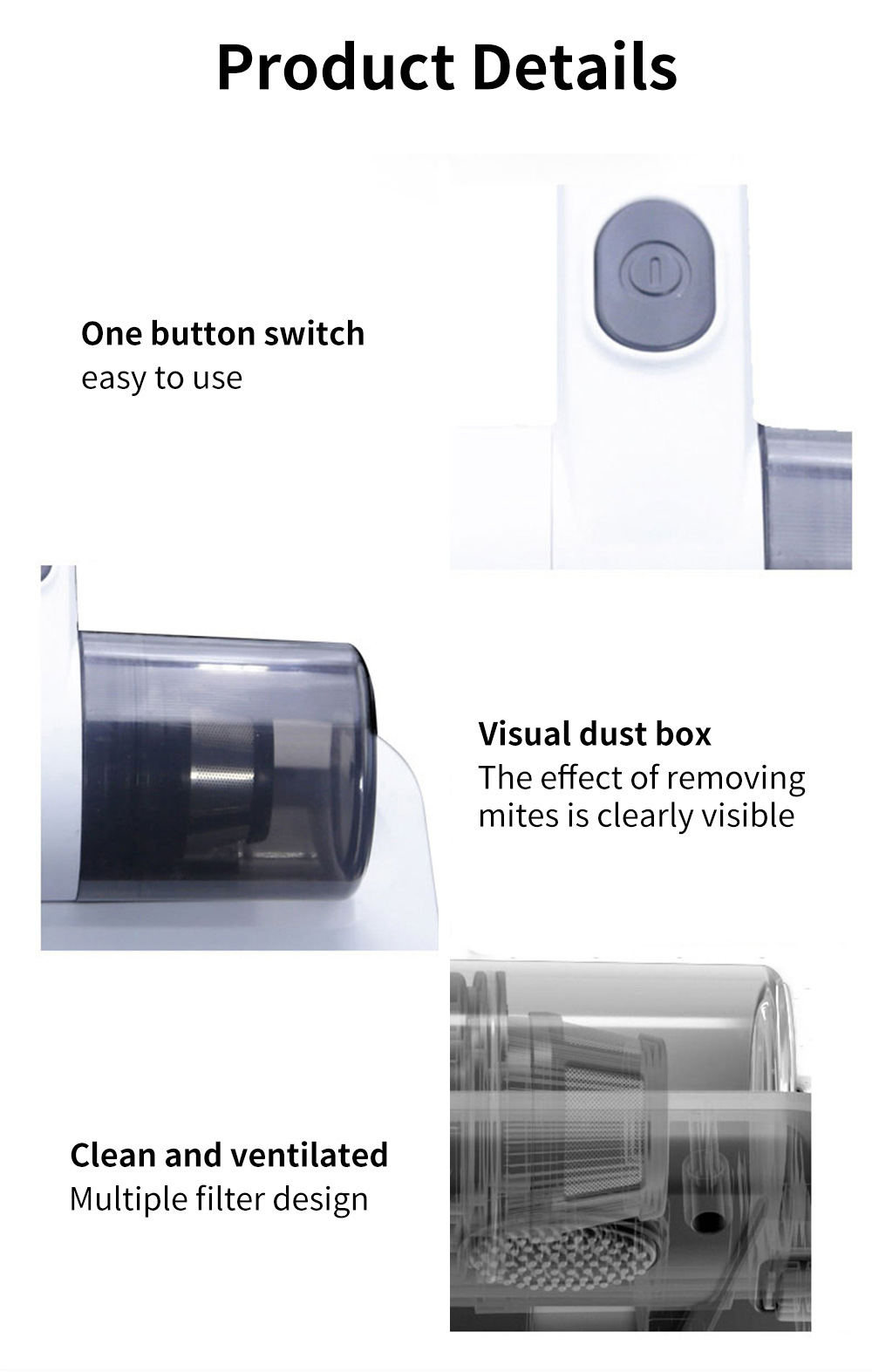 Product Details

One button switch
easy to use

Visual dust box
The effect of removing mites is clearly visible

Clean and ventilated
Multiple filter design