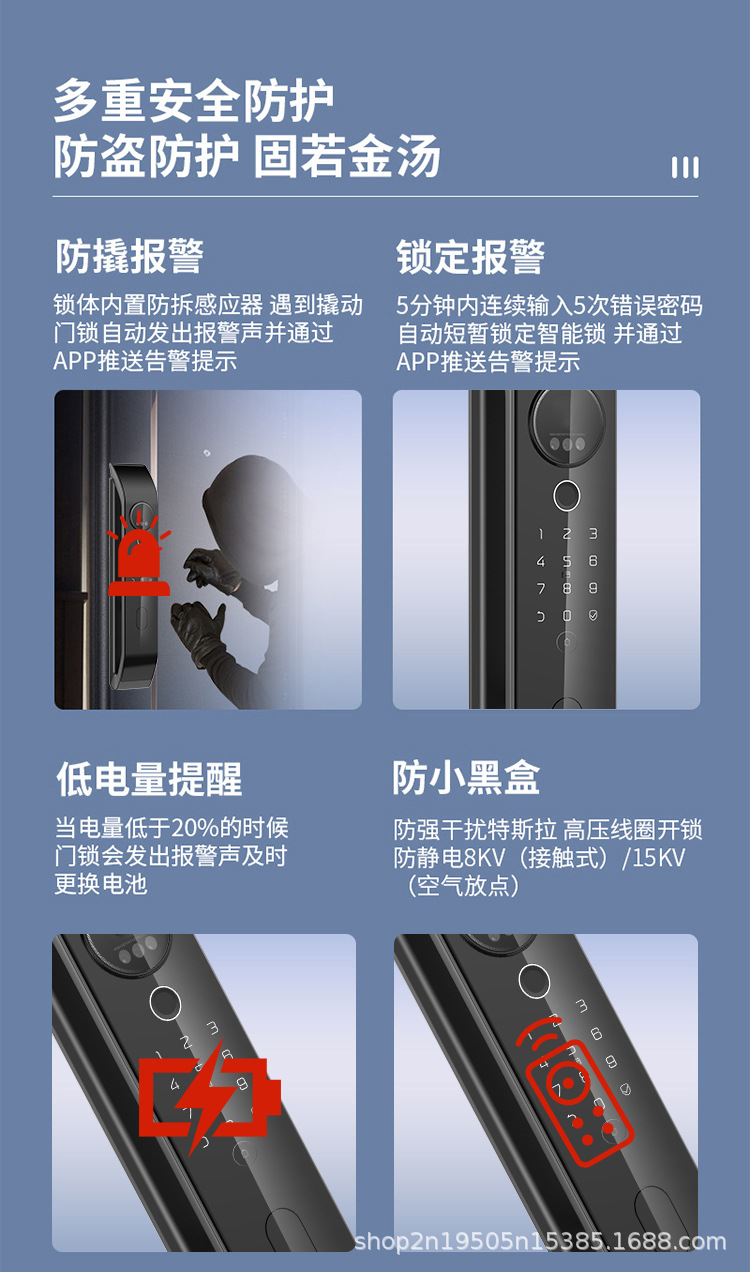 多重安全防护
防盗防护 固若金汤

防撬报警
锁体内置防拆感应器 遇到撬动门锁自动发出报警声并通过APP推送告警提示

锁定报警
5分钟内连续输入5次错误密码自动短暂锁定智能锁 并通过APP推送告警提示

1 2 3
4 5 6
7 8 9
0

低电量提醒
当电量低于20%的时候门锁会发出报警声及时更换电池

防小黑盒
防强干扰特斯拉 高压线圈开锁防静电8KV（接触式）/15KV（空气放点）

shop2n19505n15385.1688.com