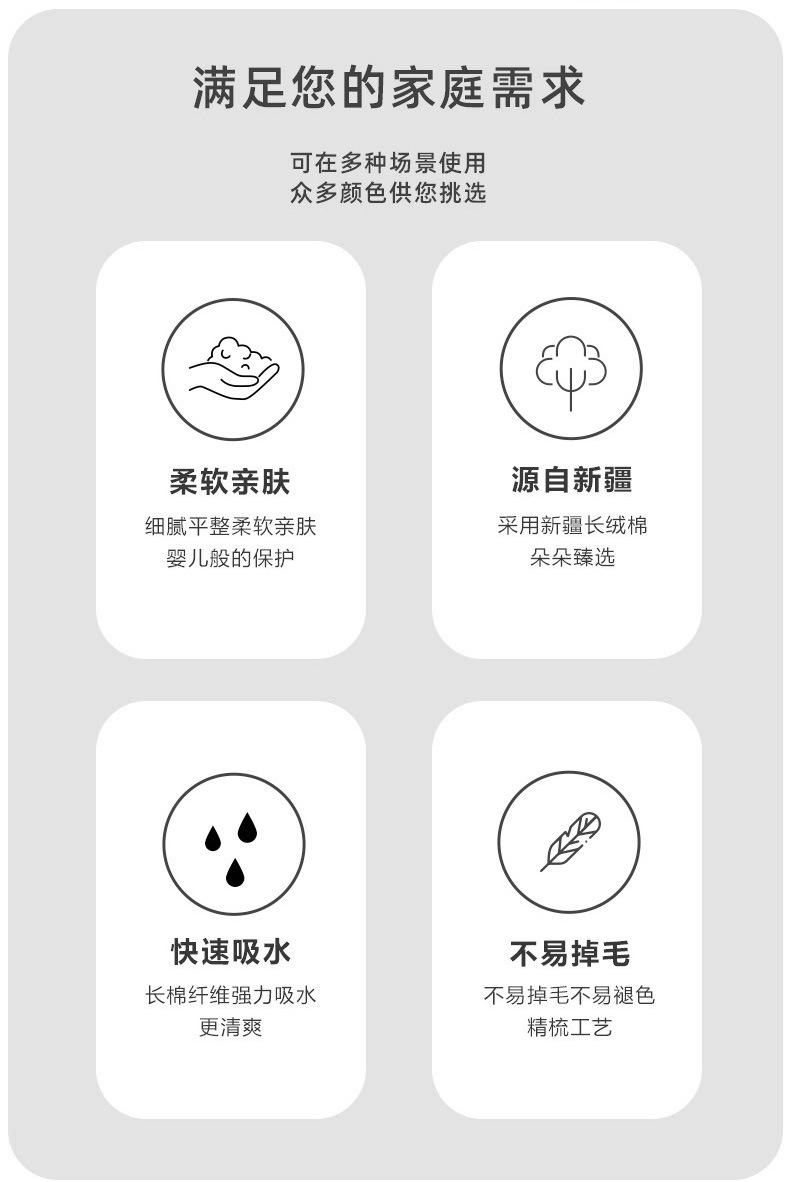 满足您的家庭需求

可在多种场景使用
众多颜色供您挑选

柔软亲肤

细腻平整柔软亲肤
婴儿般的保护

源自新疆

采用新疆长绒棉
朵朵臻选

快速吸水

长棉纤维强力吸水
更清爽

不易掉毛

不易掉毛不易褪色
精梳工艺