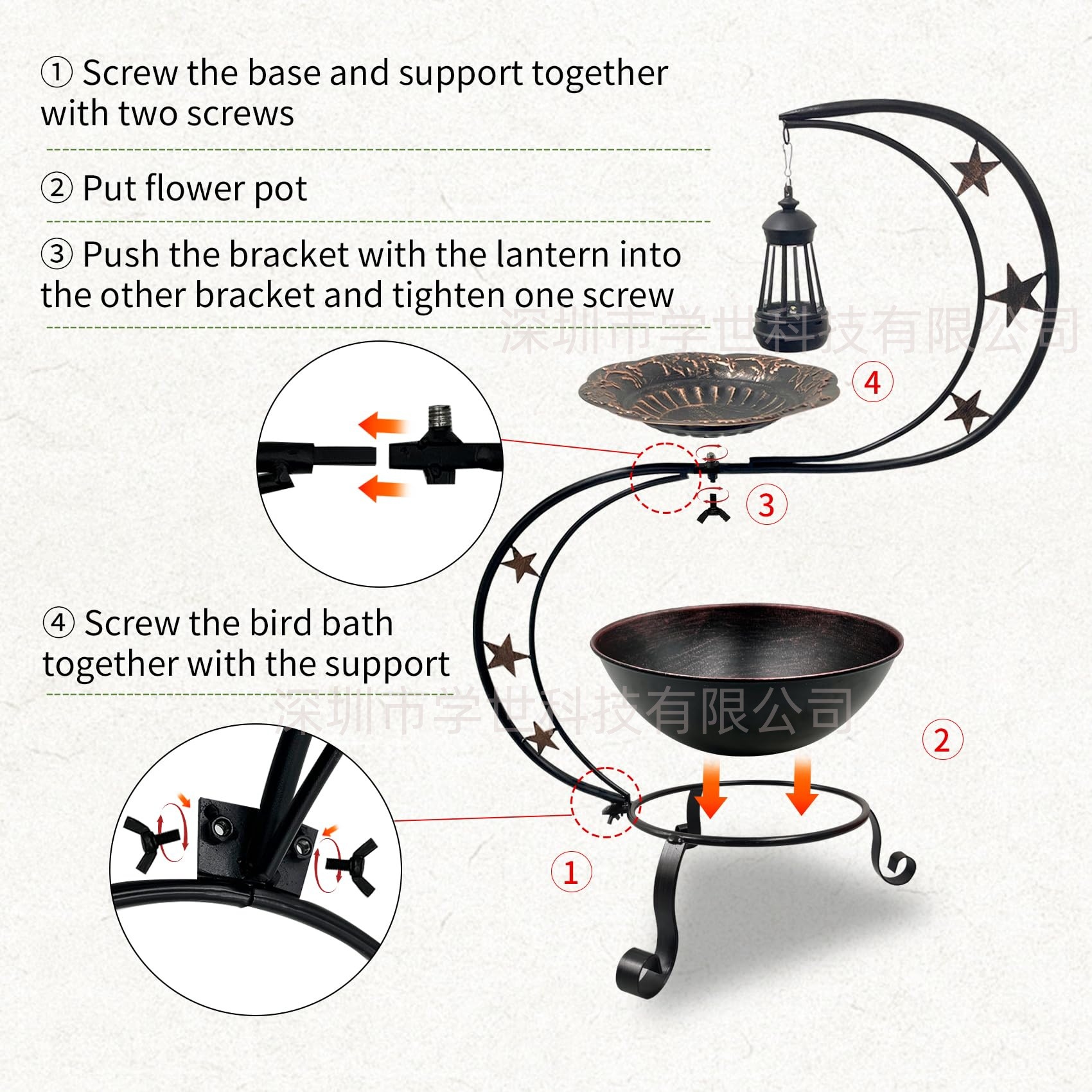 ① Screw the base and support together with two screws

② Put flower pot

③ Push the bracket with the lantern into the other bracket and tighten one screw

深圳市学世科技有限公司

④

③

④ Screw the bird bath together with the support

深圳市学世科技有限公司

②

①