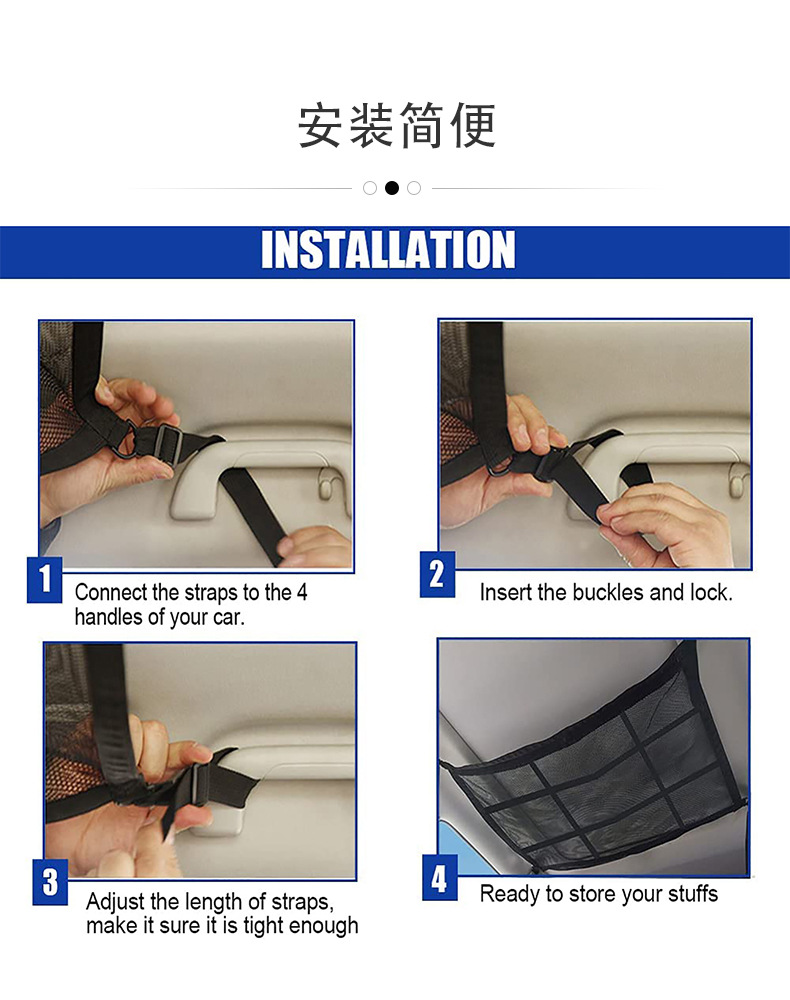 安装简便

INSTALLATION

1
Connect the straps to the 4 handles of your car.

2
Insert the buckles and lock.

3
Adjust the length of straps, make it sure it is tight enough

4
Ready to store your stuffs