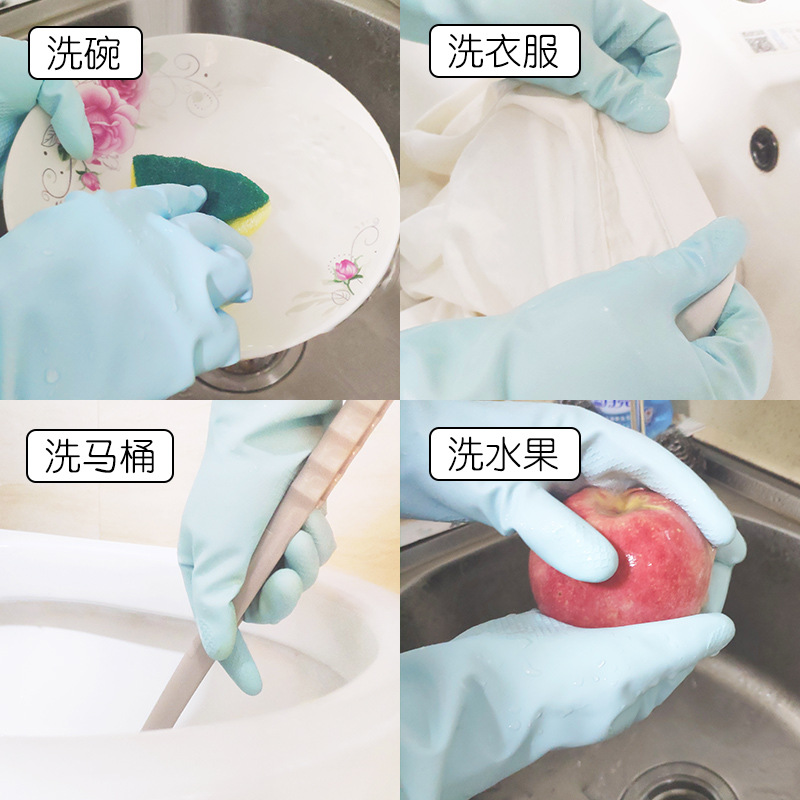 洗碗

洗衣服

洗马桶

洗水果