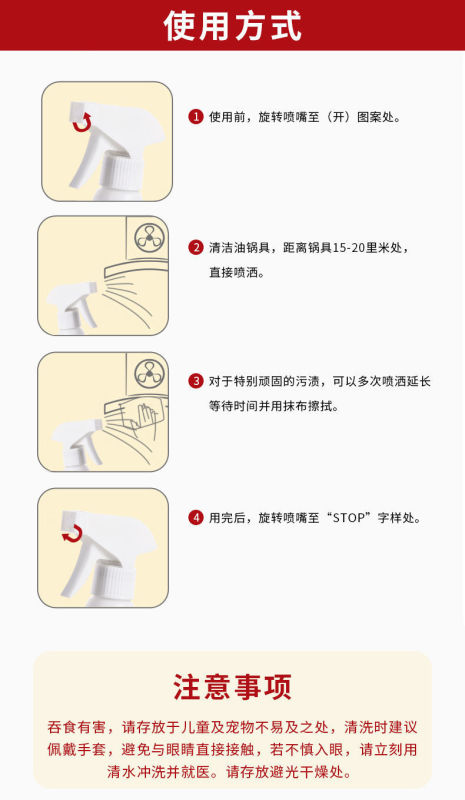 使用方式

1 使用前，旋转喷嘴至（开）图案处。

2 清洁油锅具，距离锅具15-20里米处，直接喷洒。

3 对于特别顽固的污渍，可以多次喷洒延长等待时间并用抹布擦拭。

4 用完后，旋转喷嘴至“STOP”字样处。

注意事项

吞食有害，请存放于儿童及宠物不易及之处，清洗时建议佩戴手套，避免与眼睛直接接触，若不慎入眼，请立刻用清水冲洗并就医。请存放避光干燥处。