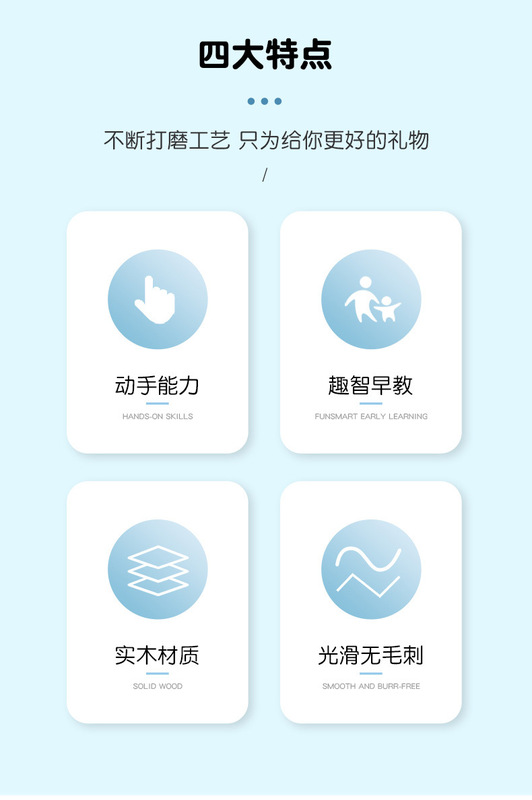 四大特点

不断打磨工艺 只为给你更好的礼物

/

动手能力

HANDS-ON SKILLS

趣智早教

FUNSMART EARLY LEARNING

实木材质

SOLID WOOD

光滑无毛刺

SMOOTH AND BURR-FREE