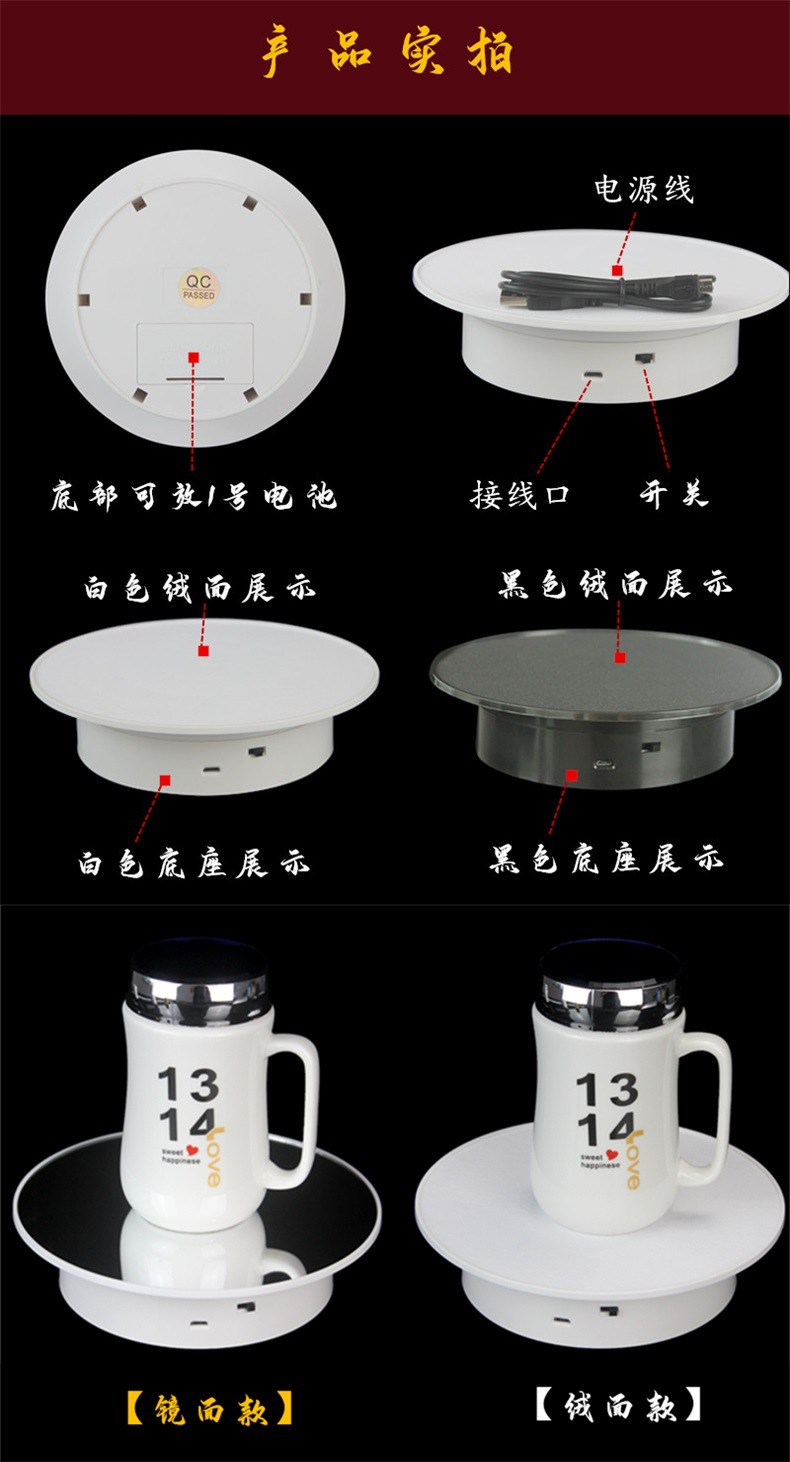 产品实拍

QC PASSED

底部可放1号电池

电源线

接线口

开关

白色绒面展示

白色底座展示

黑色绒面展示

黑色底座展示

13
14 love
sweet happinese

13
14 love
sweet happinese

【镜面款】

【绒面款】