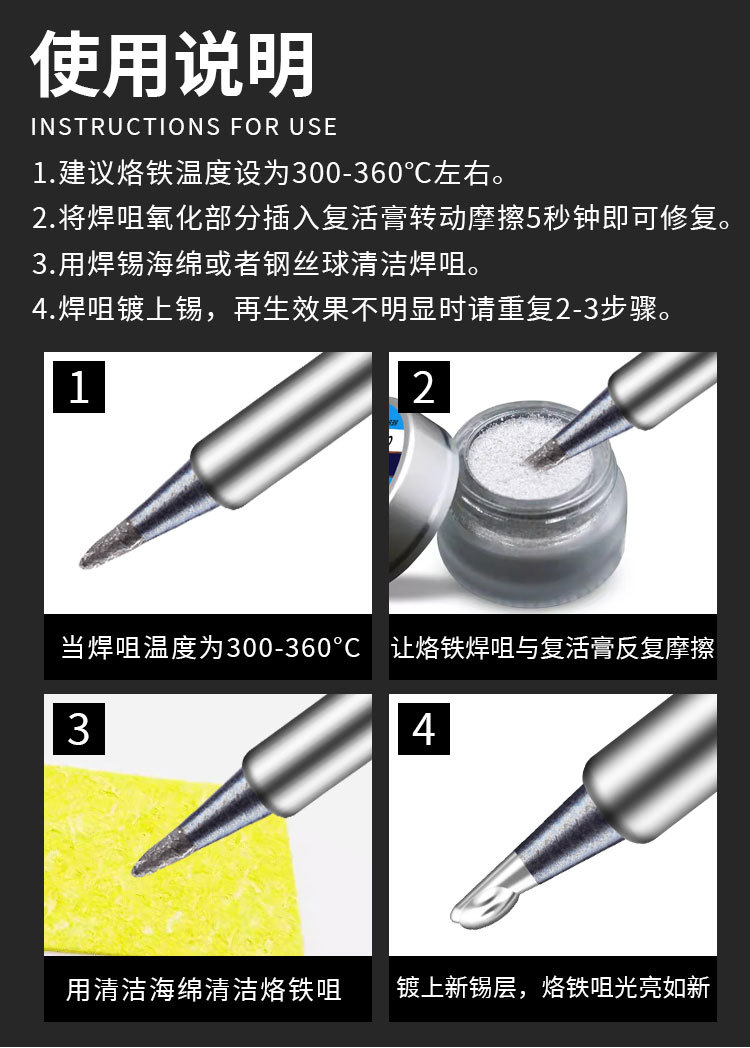 使用说明
INSTRUCTIONS FOR USE

1.建议烙铁温度设为300-360°C左右。
2.将焊咀氧化部分插入复活膏转动摩擦5秒钟即可修复。
3.用焊锡海绵或者钢丝球清洁焊咀。
4.焊咀镀上锡，再生效果不明显时请重复2-3步骤。

1
当焊咀温度为300-360°C

2
让烙铁焊咀与复活膏反复摩擦

3
用清洁海绵清洁烙铁咀

4
镀上新锡层，烙铁咀光亮如新