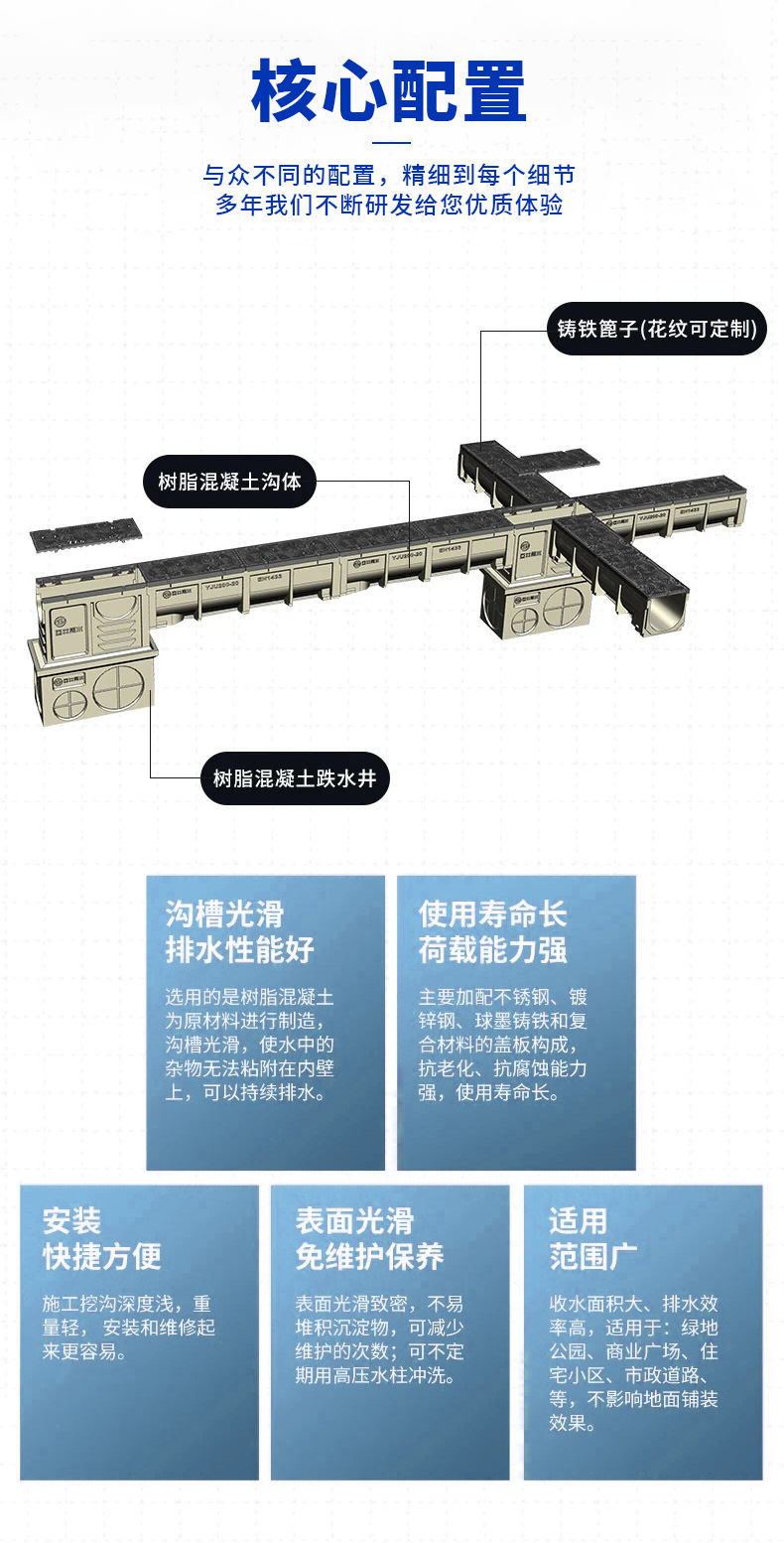 核心配置

与众不同的配置，精细到每个细节
多年我们不断研发给您优质体验

铸铁篦子(花纹可定制)

树脂混凝土沟体

树脂混凝土跌水井

沟槽光滑
排水性能好

选用的是树脂混凝土为原材料进行制造，沟槽光滑，使水中的杂物无法粘附在内壁上，可以持续排水。

使用寿命长
荷载能力强

主要加配不锈钢、镀锌钢、球墨铸铁和复合材料的盖板构成，抗老化、抗腐蚀能力强，使用寿命长。

安装
快捷方便

施工挖沟深度浅，重量轻， 安装和维修起来更容易。

表面光滑
免维护保养

表面光滑致密，不易堆积沉淀物，可减少维护的次数；可不定期用高压水柱冲洗。

适用
范围广

收水面积大、排水效率高，适用于：绿地公园、商业广场、住宅小区、市政道路、等，不影响地面铺装效果。