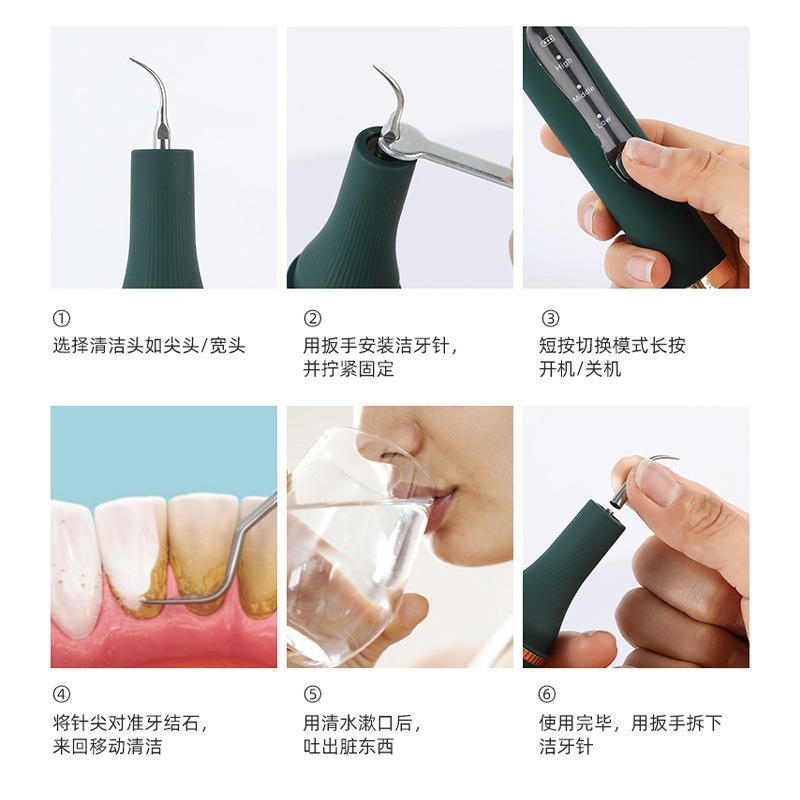 High
Middle
Low

①
选择清洁头如尖头/宽头

②
用扳手安装洁牙针，并拧紧固定

③
短按切换模式长按开机/关机

④
将针尖对准牙结石，来回移动清洁

⑤
用清水漱口后，吐出脏东西

⑥
使用完毕，用扳手拆下洁牙针