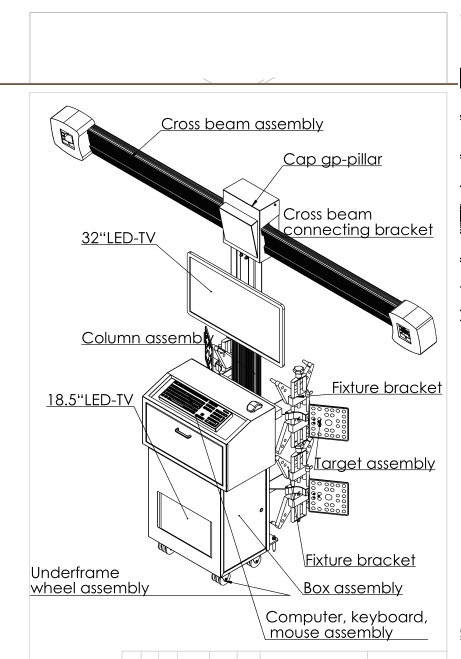 Cross beam assembly
Cap gp-pillar
Cross beam connecting bracket
32“LED-TV
Column assembly
Fixture bracket
18.5“LED-TV
Target assembly
Fixture bracket
Underframe wheel assembly
Box assembly
Computer, keyboard, mouse assembly