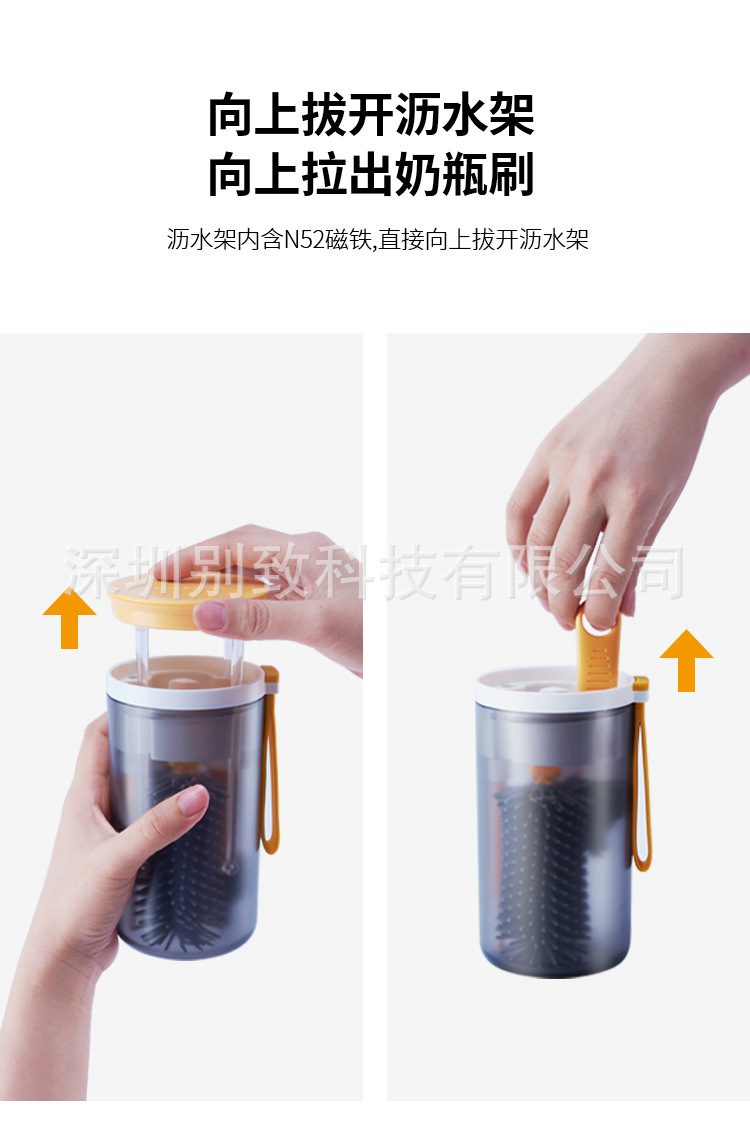 向上拔开沥水架
向上拉出奶瓶刷

沥水架内含N52磁铁,直接向上拔开沥水架

深圳别致科技有限公司