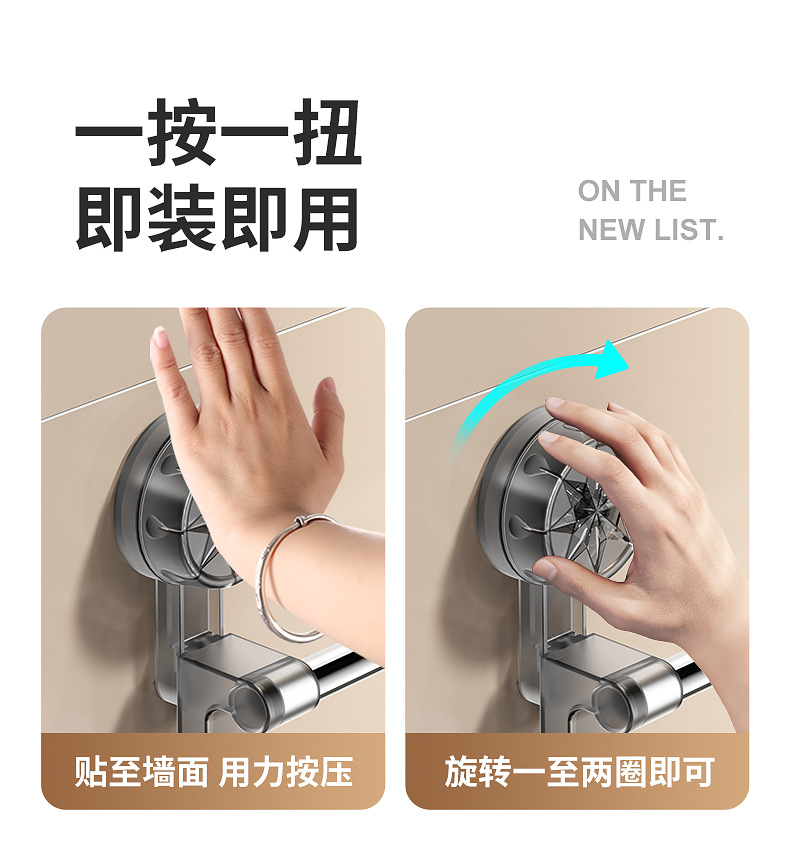 一按一扭
即装即用

ON THE
NEW LIST.

贴至墙面 用力按压

旋转一至两圈即可