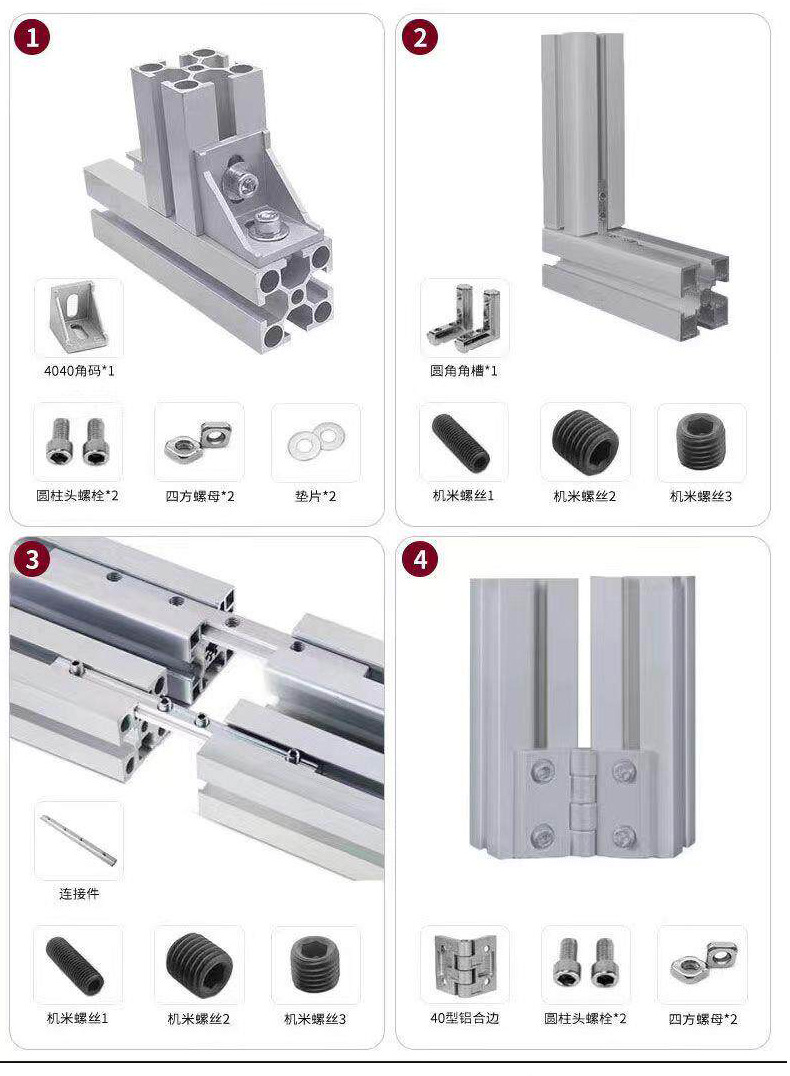 1

4040角码*1

圆柱头螺栓*2

四方螺母*2

垫片*2

2

圆角角槽*1

机米螺丝1

机米螺丝2

机米螺丝3

3

连接件

机米螺丝1

机米螺丝2

机米螺丝3

4

40型铝合边

圆柱头螺栓*2

四方螺母*2