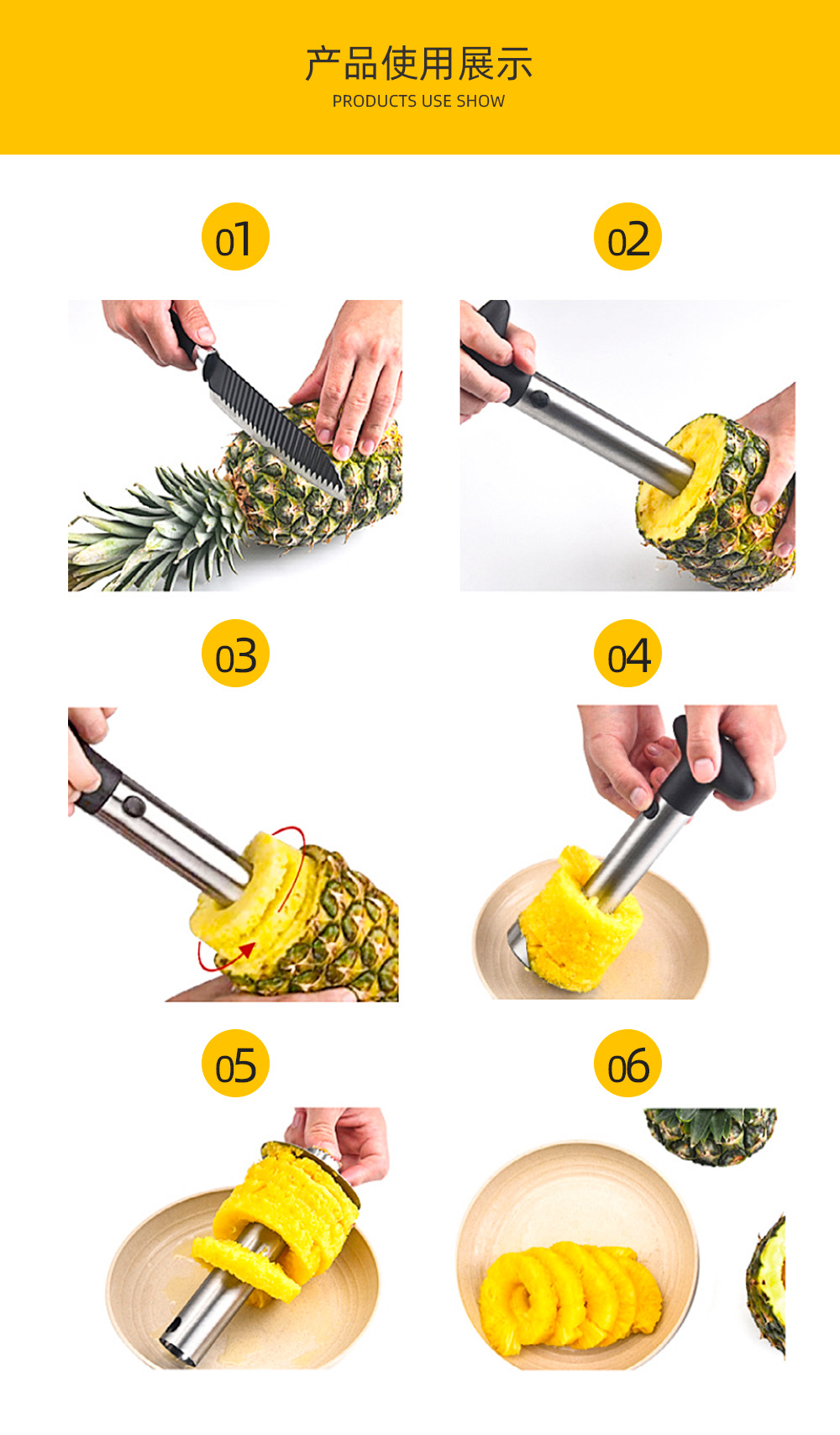 产品使用展示
PRODUCTS USE SHOW

01

02

03

04

05

06