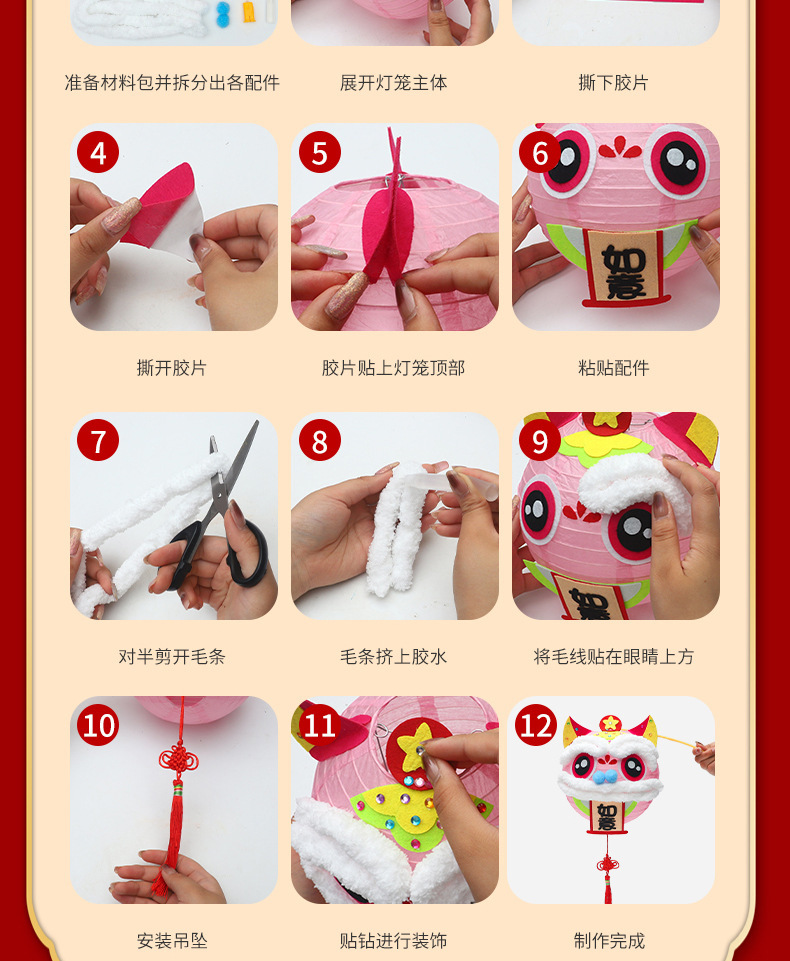 准备材料包并拆分出各配件

展开灯笼主体

撕下胶片

4

撕开胶片

5

胶片贴上灯笼顶部

6

如意

粘贴配件

7

对半剪开毛条

8

毛条挤上胶水

9

如意

将毛线贴在眼睛上方

10

安装吊坠

11

贴钻进行装饰

12

如意

制作完成