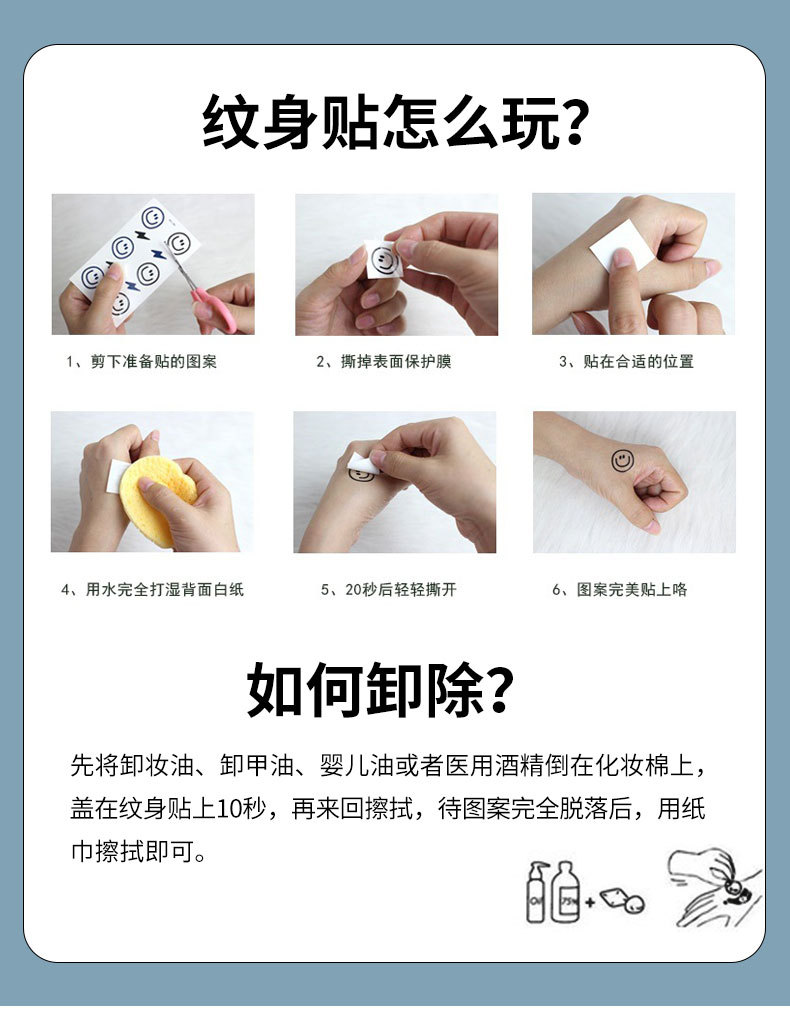 纹身贴怎么玩？

1、剪下准备贴的图案

2、撕掉表面保护膜

3、贴在合适的位置

4、用水完全打湿背面白纸

5、20秒后轻轻撕开

6、图案完美贴上咯

如何卸除？

先将卸妆油、卸甲油、婴儿油或者医用酒精倒在化妆棉上，盖在纹身贴上10秒，再来回擦拭，待图案完全脱落后，用纸巾擦拭即可。

Oil 75%