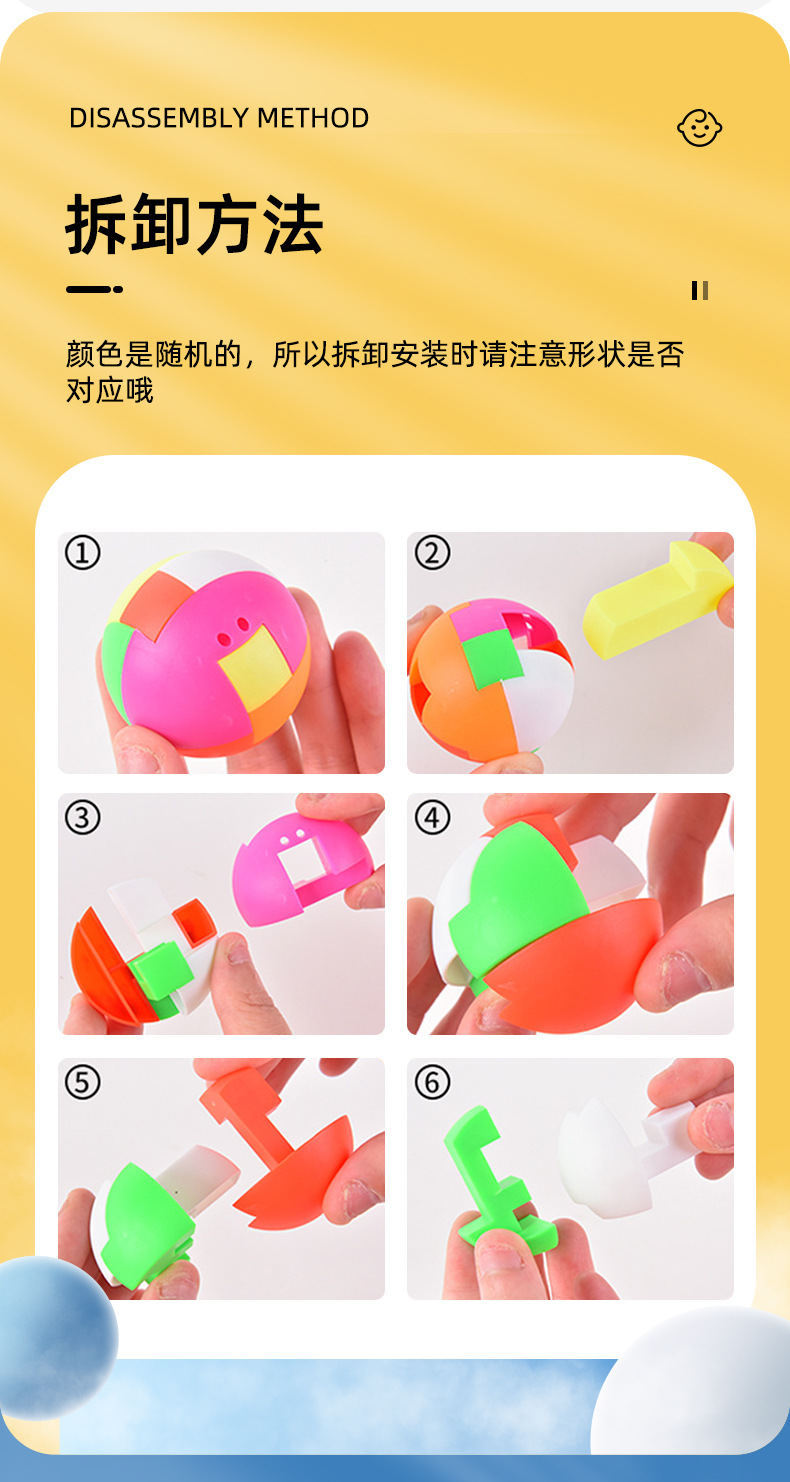 DISASSEMBLY METHOD

拆卸方法

颜色是随机的，所以拆卸安装时请注意形状是否对应哦

①

②

③

④

⑤

⑥